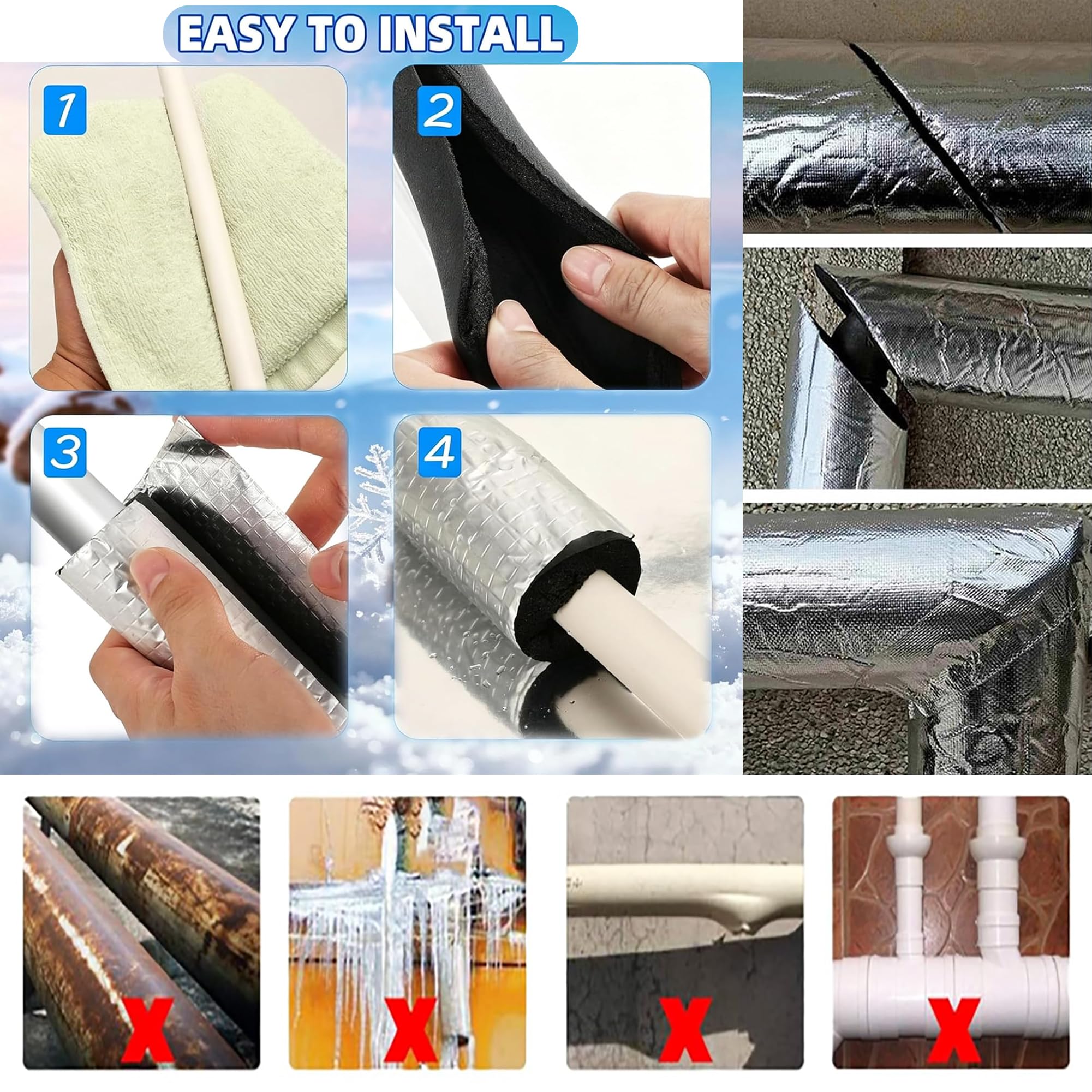 EASY TO INSTALL

1

2

3

4

X

X

X

X