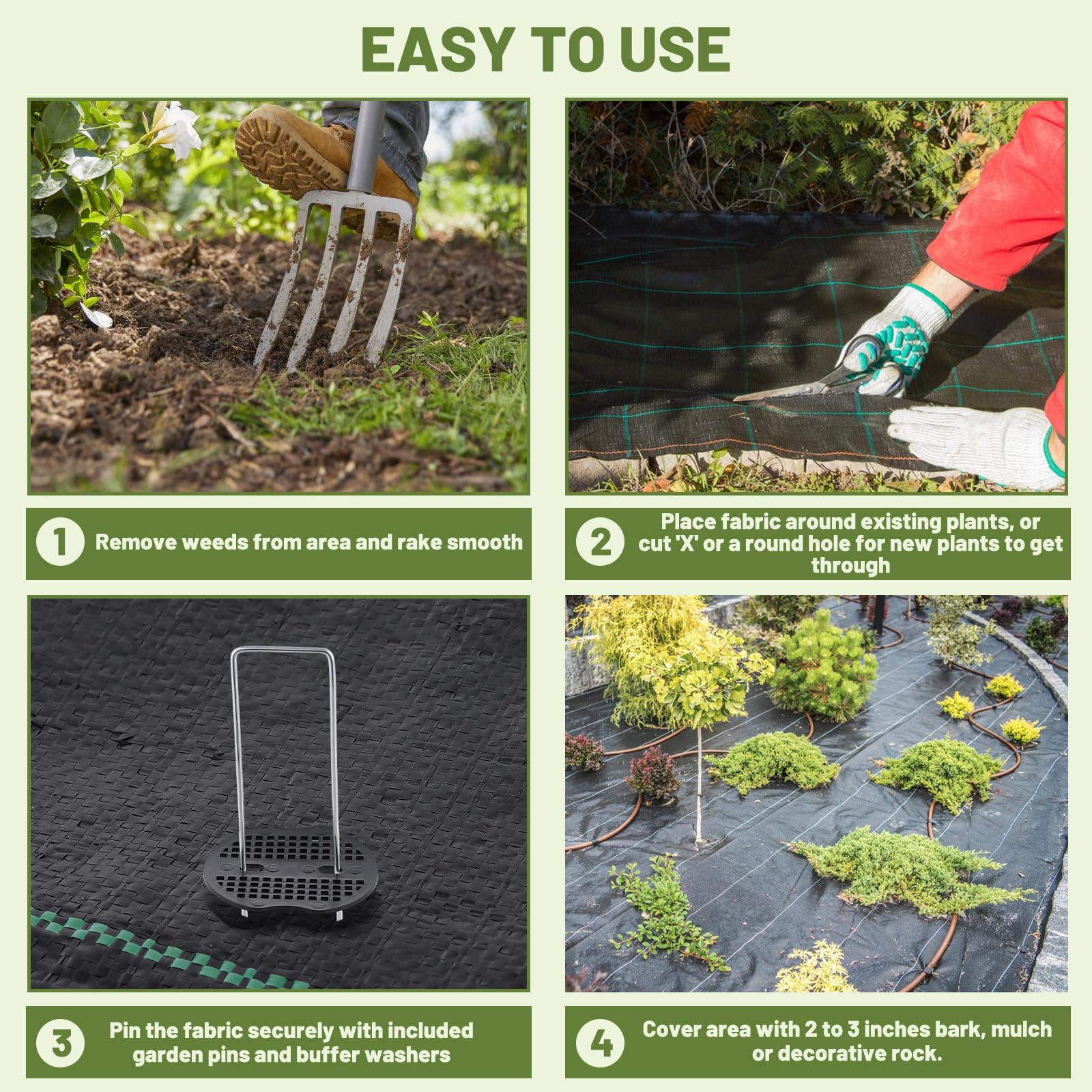 EASY TO USE

1 Remove weeds from area and rake smooth

2 Place fabric around existing plants, or cut 'X' or a round hole for new plants to get through

3 Pin the fabric securely with included garden pins and buffer washers

4 Cover area with 2 to 3 inches bark, mulch or decorative rock.