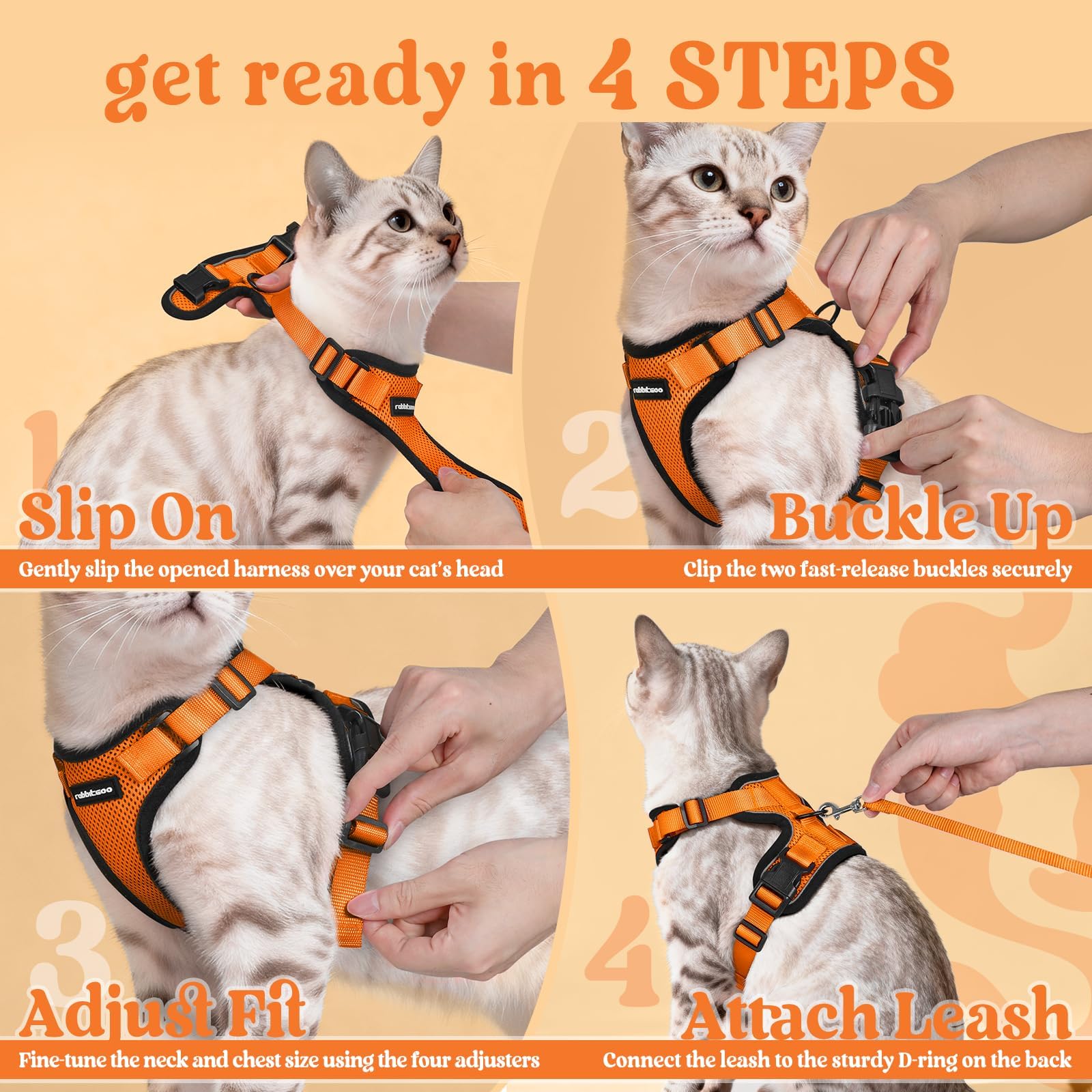 get ready in 4 STEPS

1

rabbitgoo

Slip On

Gently slip the opened harness over your cat's head

2

rabbitgoo

Buckle Up

Clip the two fast-release buckles securely

3

rabbitgoo

Adjust Fit

Fine-tune the neck and chest size using the four adjusters

4

Attach Leash

Connect the leash to the sturdy D-ring on the back