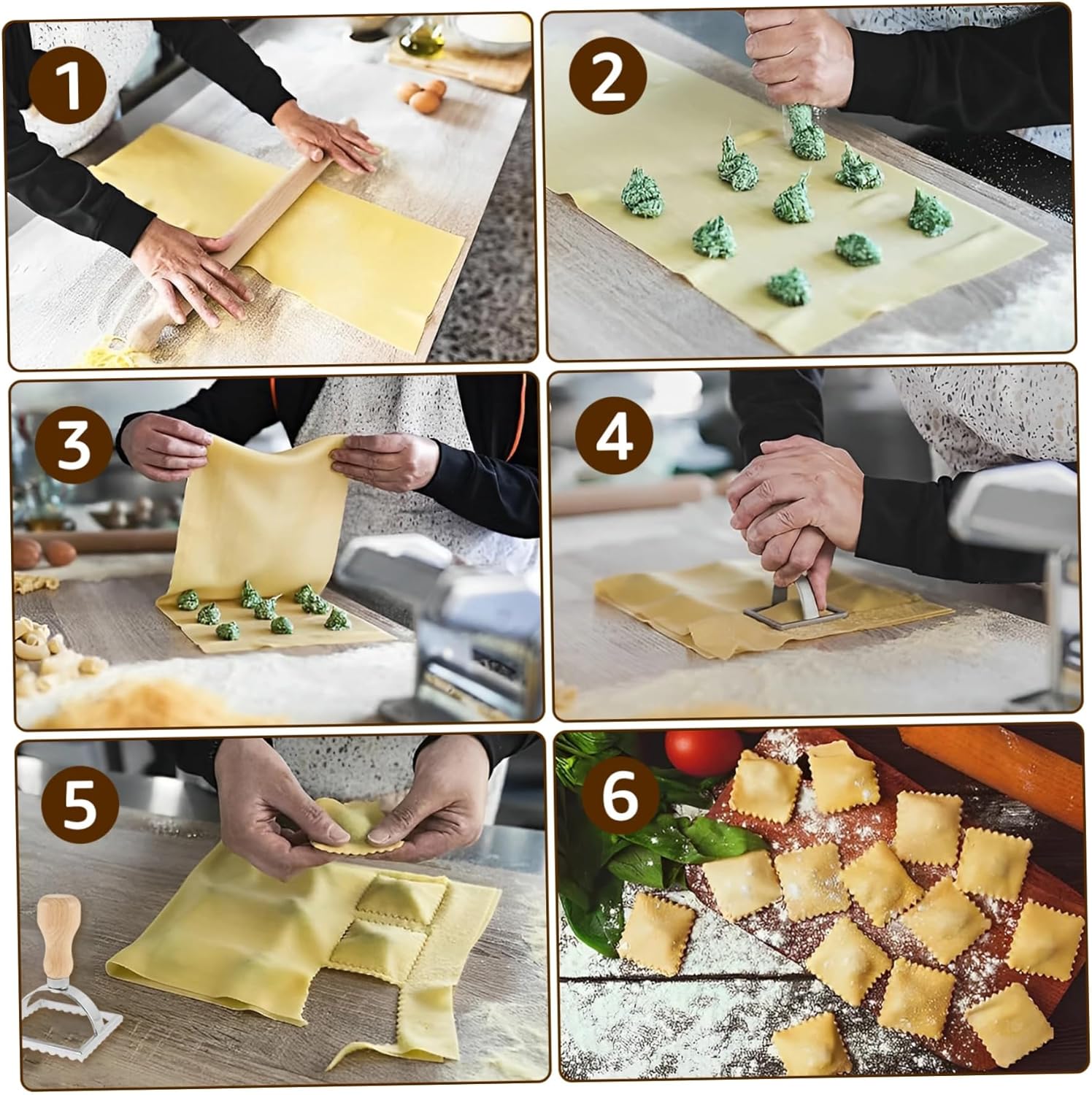 1
2
3
4
5
6