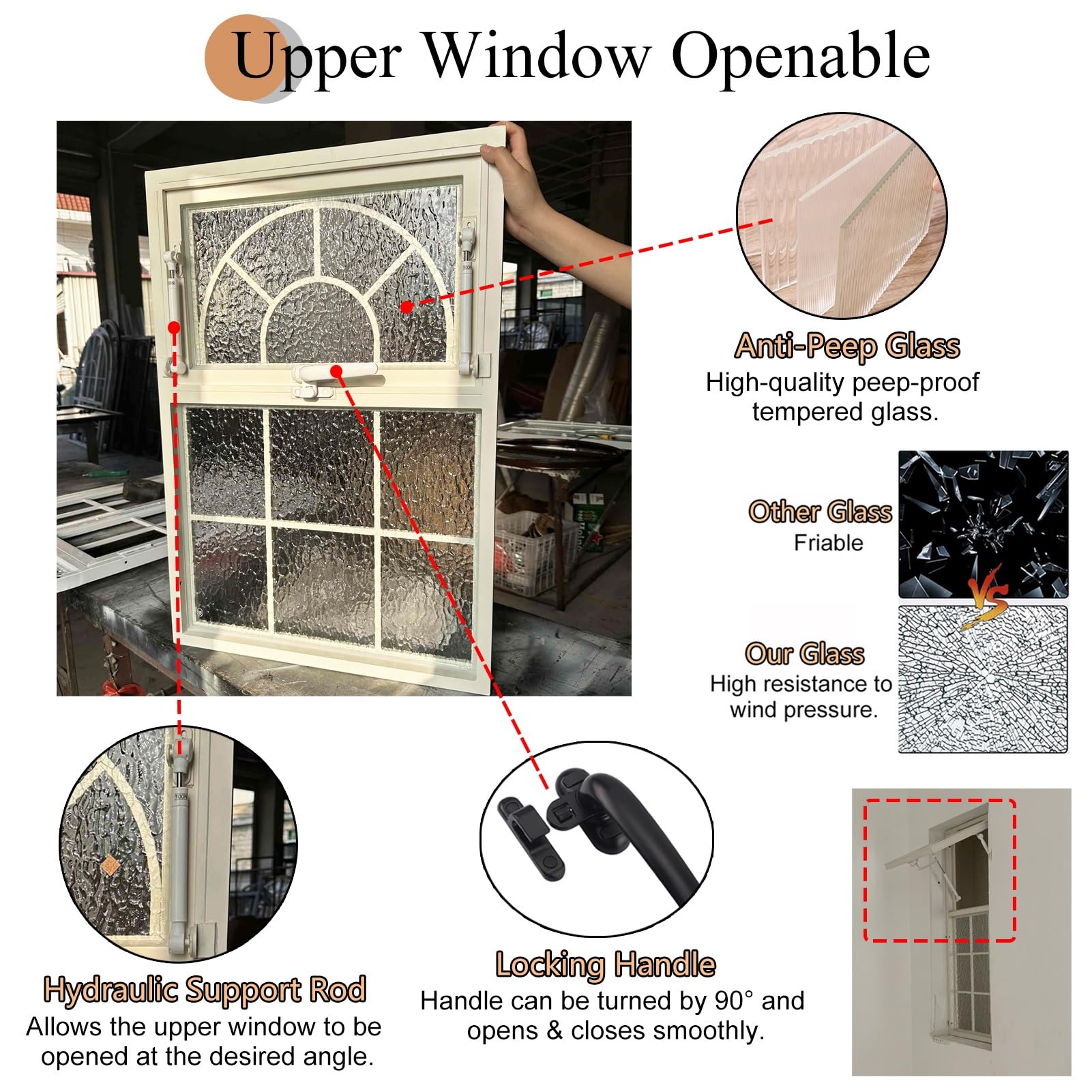 Upper Window Openable

Anti-Peep Glass
High-quality peep-proof tempered glass.

Other Glass
Friable

VS

Our Glass
High resistance to wind pressure.

Hydraulic Support Rod
Allows the upper window to be opened at the desired angle.

Locking Handle
Handle can be turned by 90° and opens & closes smoothly.