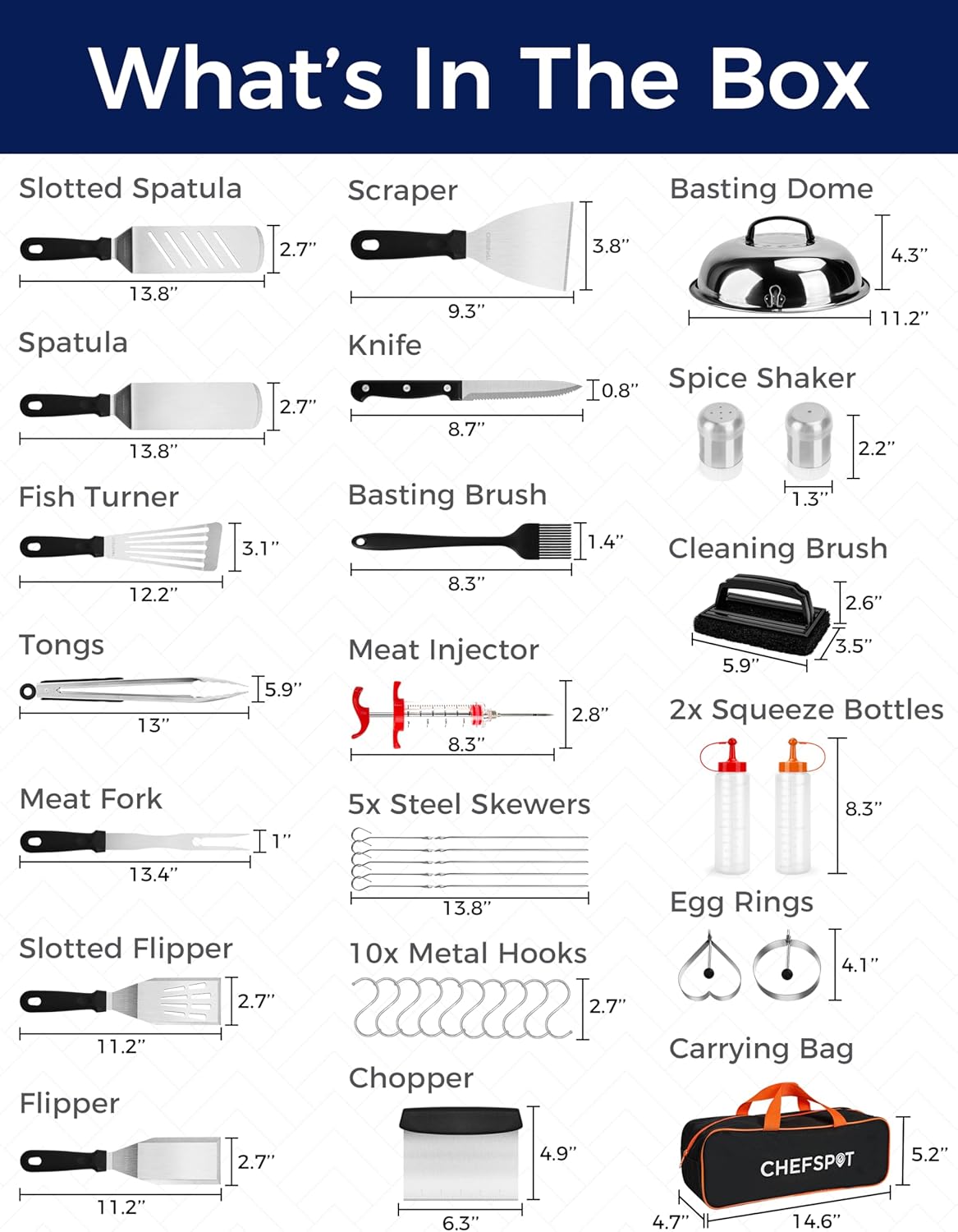 What's In The Box

Slotted Spatula
2.7"
13.8"

Spatula
2.7"
13.8"

Fish Turner
3.1"
12.2"

Tongs
5.9"
13"

Meat Fork
1"
13.4"

Slotted Flipper
2.7"
11.2"

Flipper
2.7"
11.2"

Scraper
3.8"
9.3"

Knife
0.8"
8.7"

Basting Brush
1.4"
8.3"

Meat Injector
2.8"
8.3"

5x Steel Skewers
13.8"

10x Metal Hooks
2.7"

Chopper
4.9"
6.3"

Basting Dome
4.3"
11.2"

Spice Shaker
2.2"
1.3"

Cleaning Brush
2.6"
3.5"
5.9"

2x Squeeze Bottles
8.3"

Egg Rings
4.1"

Carrying Bag
CHEFSPOT
5.2"
4.7"
14.6"