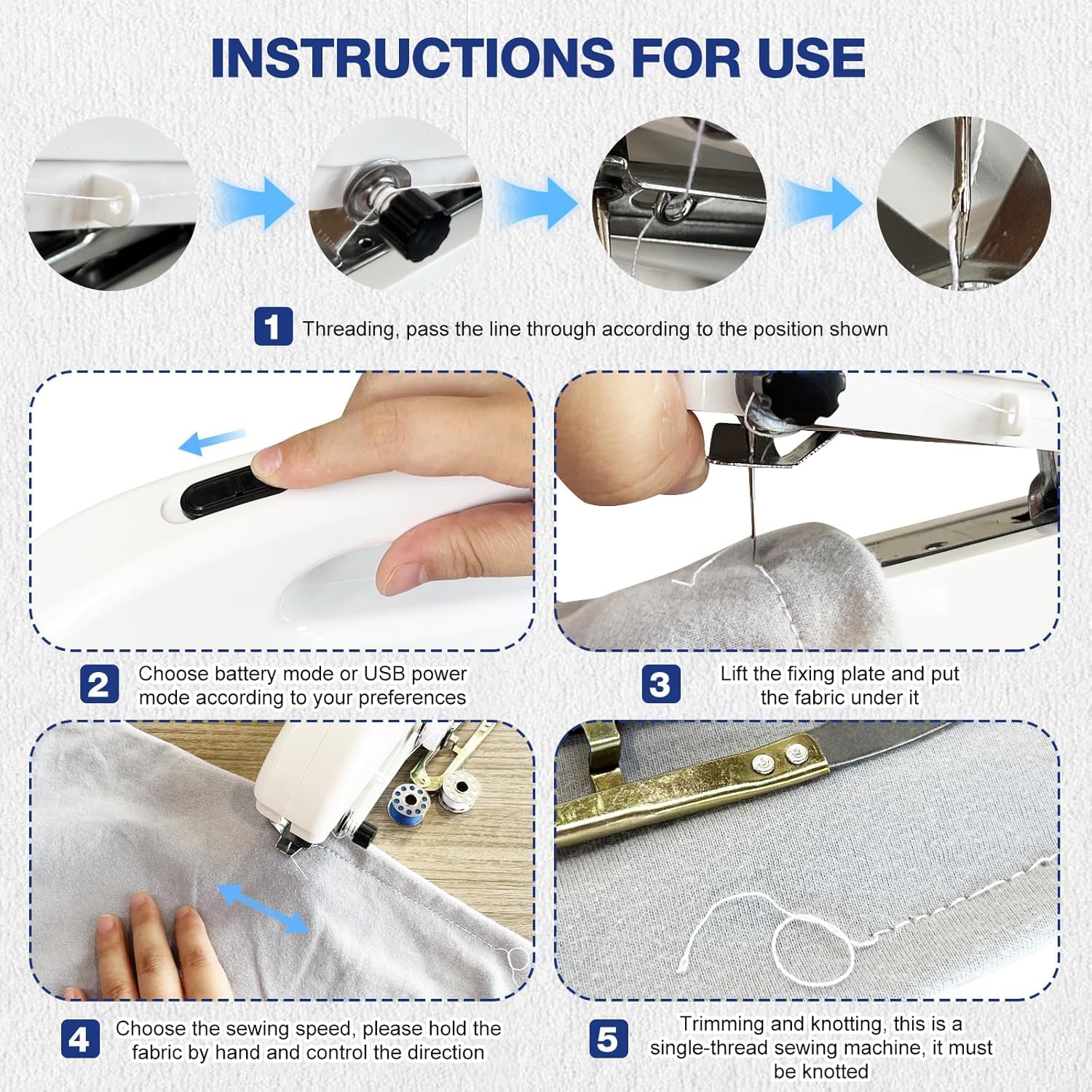 INSTRUCTIONS FOR USE

1 Threading, pass the line through according to the position shown

2 Choose battery mode or USB power mode according to your preferences

3 Lift the fixing plate and put the fabric under it

4 Choose the sewing speed, please hold the fabric by hand and control the direction

5 Trimming and knotting, this is a single-thread sewing machine, it must be knotted