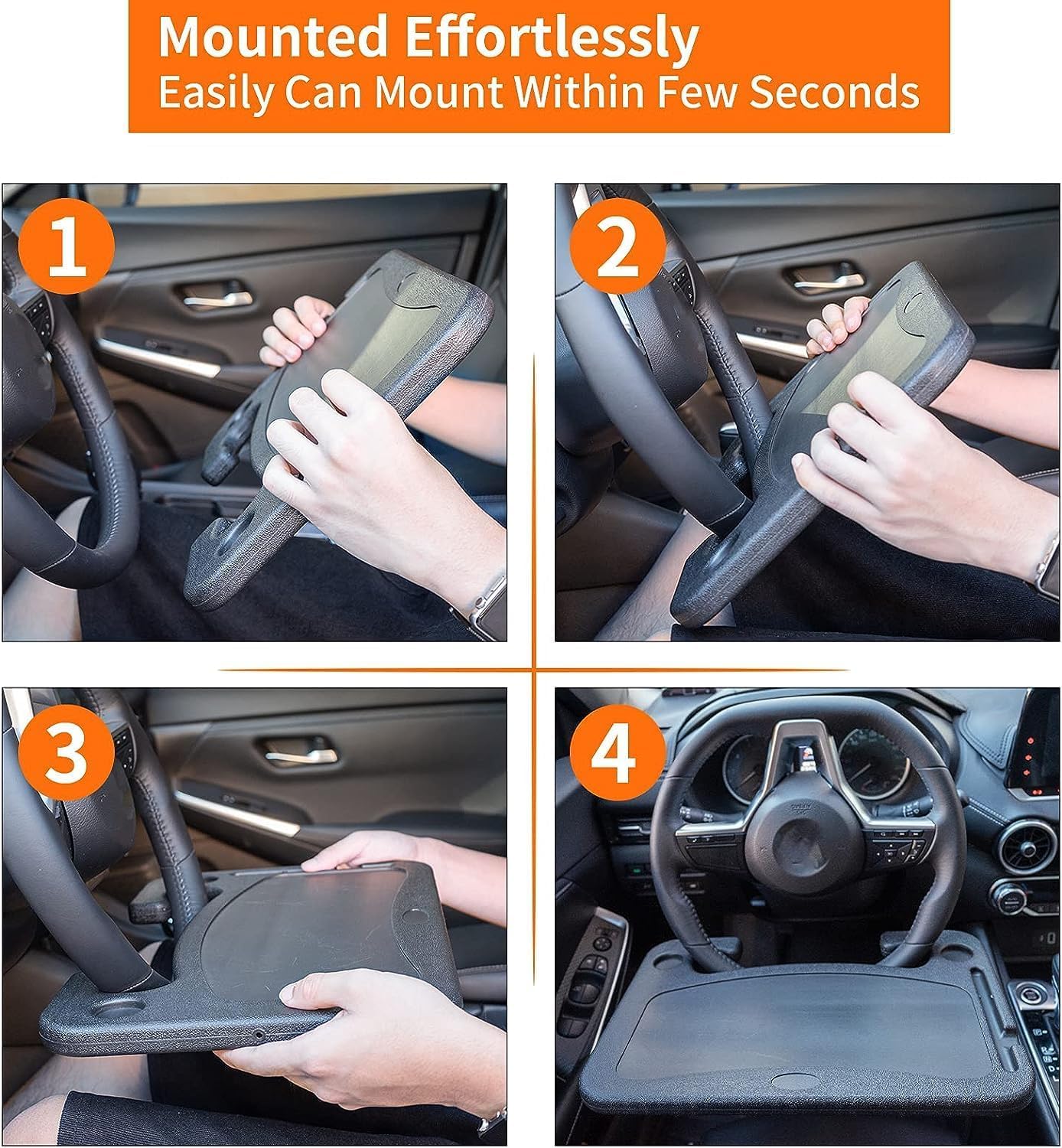 Mounted Effortlessly
Easily Can Mount Within Few Seconds

1

2

3

4