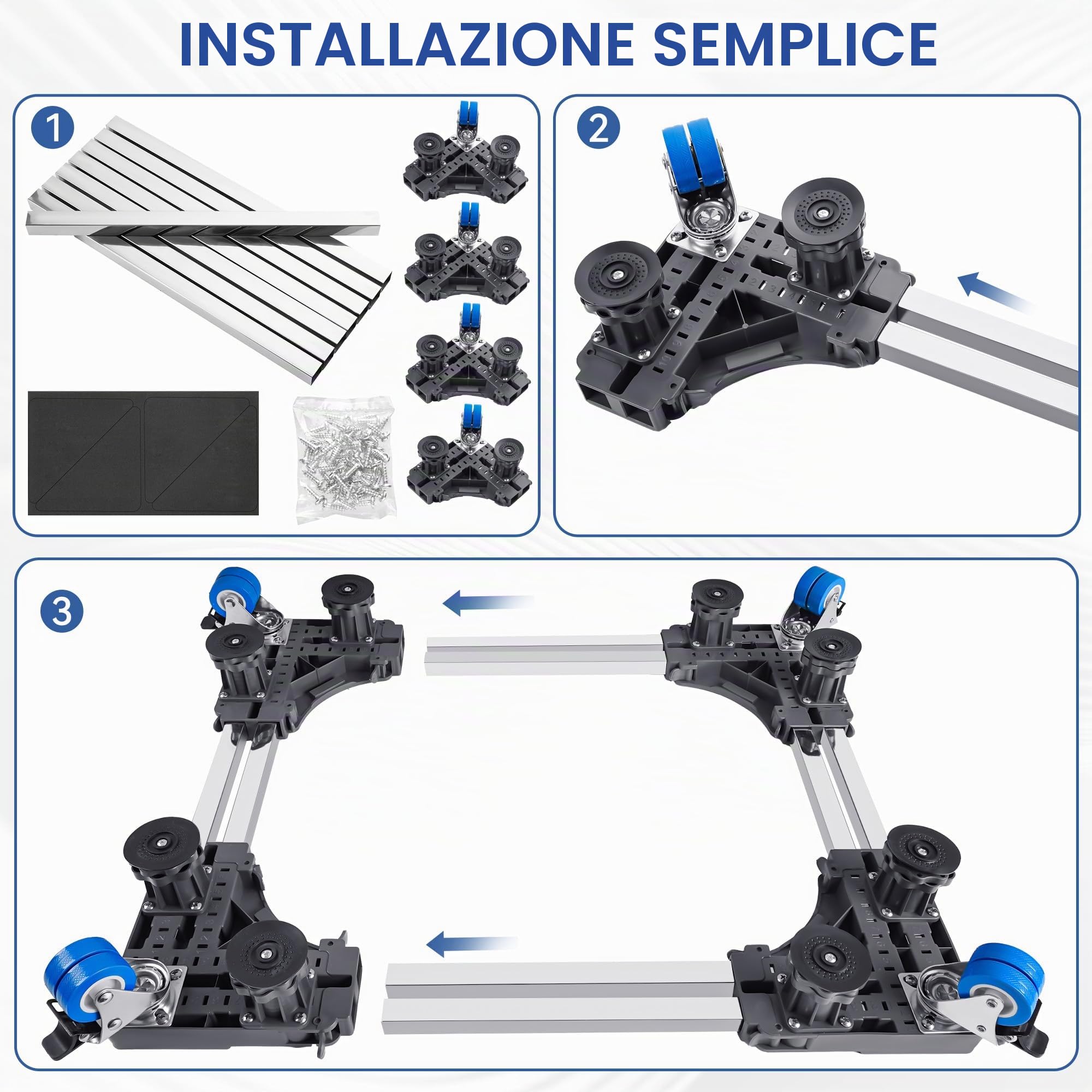 INSTALLAZIONE SEMPLICE

1

2

3