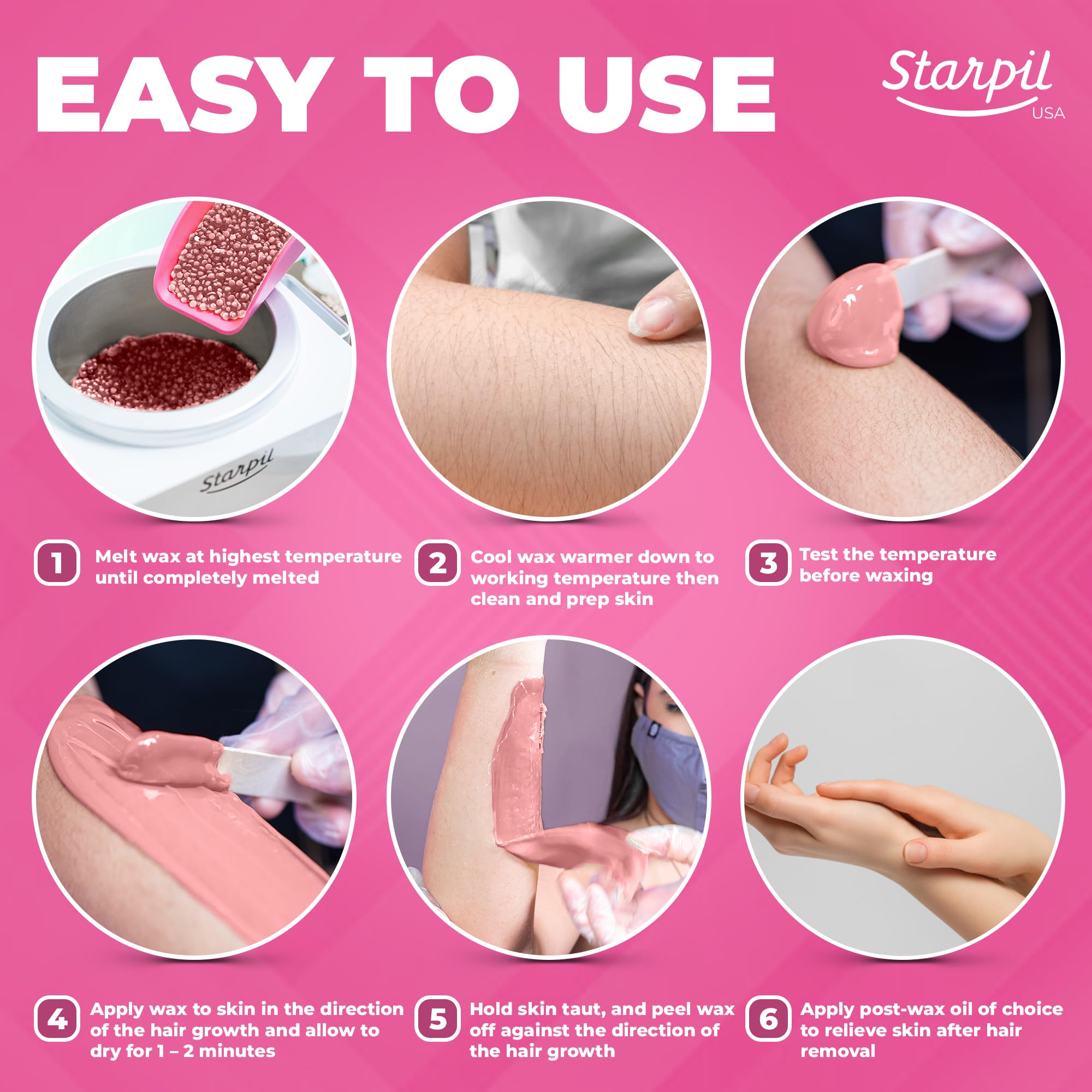 EASY TO USE

Starpil USA

Starpil

1 Melt wax at highest temperature until completely melted

2 Cool wax warmer down to working temperature then clean and prep skin

3 Test the temperature before waxing

4 Apply wax to skin in the direction of the hair growth and allow to dry for 1 – 2 minutes

5 Hold skin taut, and peel wax off against the direction of the hair growth

6 Apply post-wax oil of choice to relieve skin after hair removal