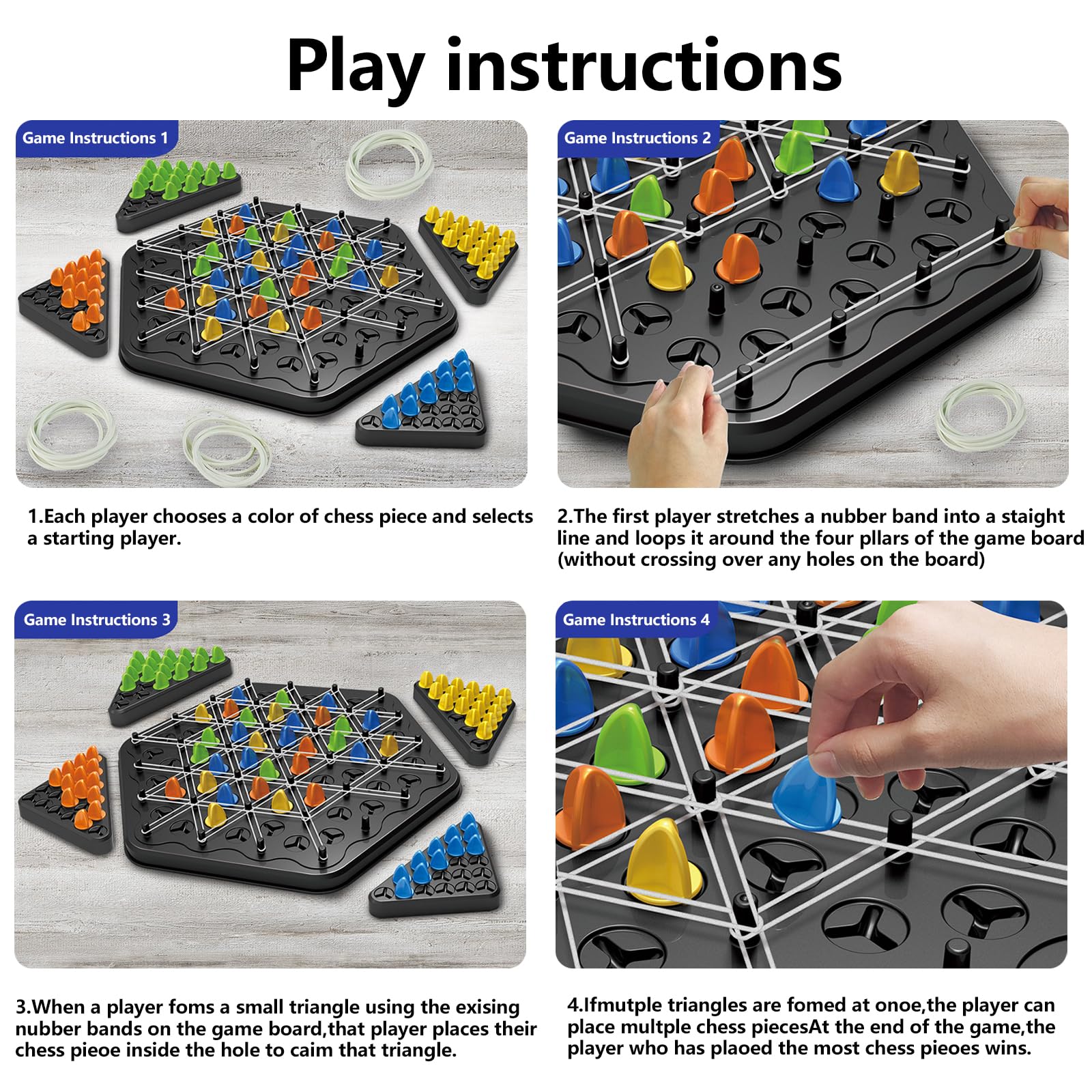 Play instructions

Game Instructions 1

1.Each player chooses a color of chess piece and selects a starting player.

Game Instructions 2

2.The first player stretches a nubber band into a staight line and loops it around the four pllars of the game board (without crossing over any holes on the board)

Game Instructions 3

3.When a player foms a small triangle using the exising nubber bands on the game board,that player places their chess pieoe inside the hole to caim that triangle.

Game Instructions 4

4.Ifmutple triangles are fomed at onoe,the player can place multple chess piecesAt the end of the game,the player who has plaoed the most chess pieoes wins.