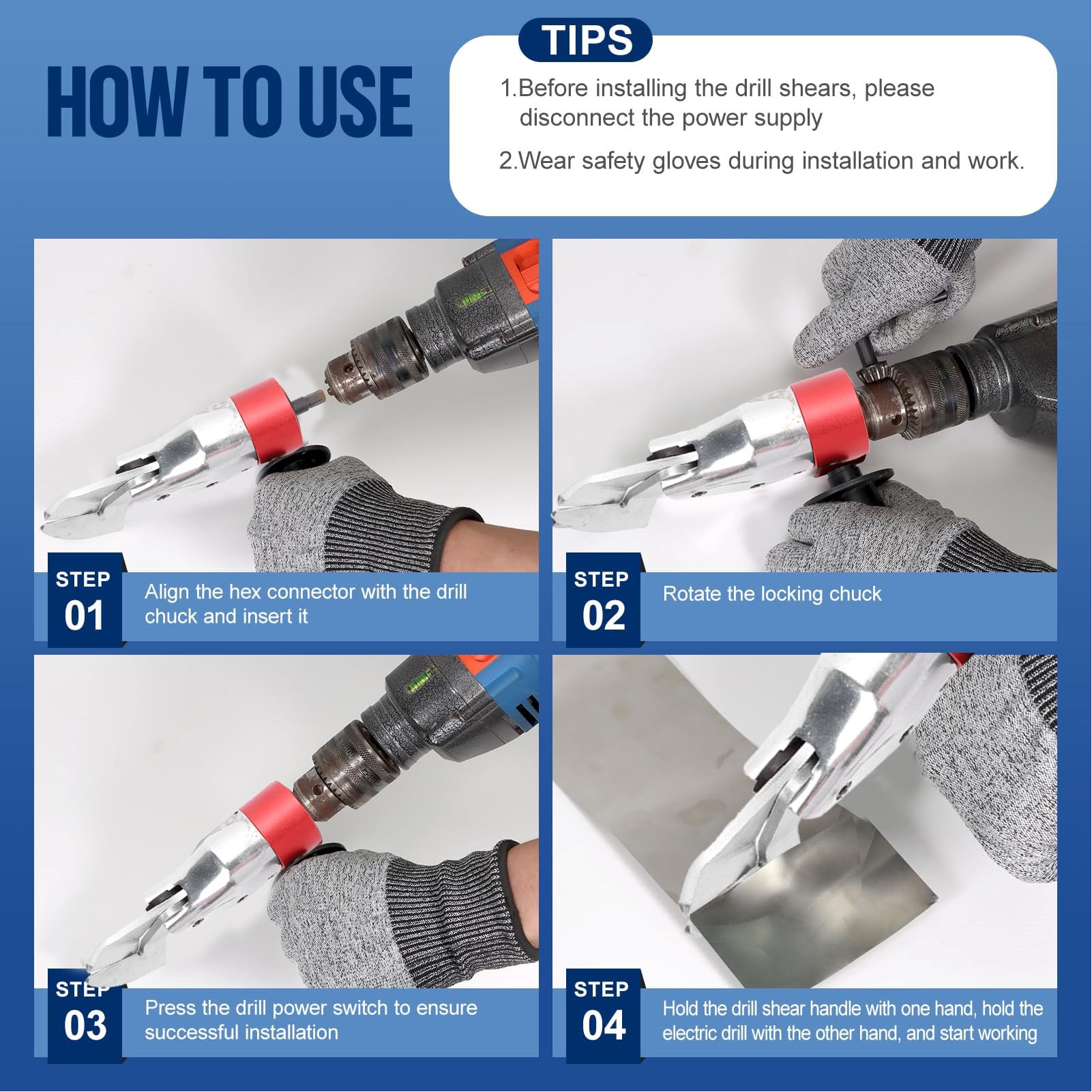 HOW TO USE

TIPS

1.Before installing the drill shears, please disconnect the power supply

2.Wear safety gloves during installation and work.

STEP 01 Align the hex connector with the drill chuck and insert it

STEP 02 Rotate the locking chuck

STEP 03 Press the drill power switch to ensure successful installation

STEP 04 Hold the drill shear handle with one hand, hold the electric drill with the other hand, and start working