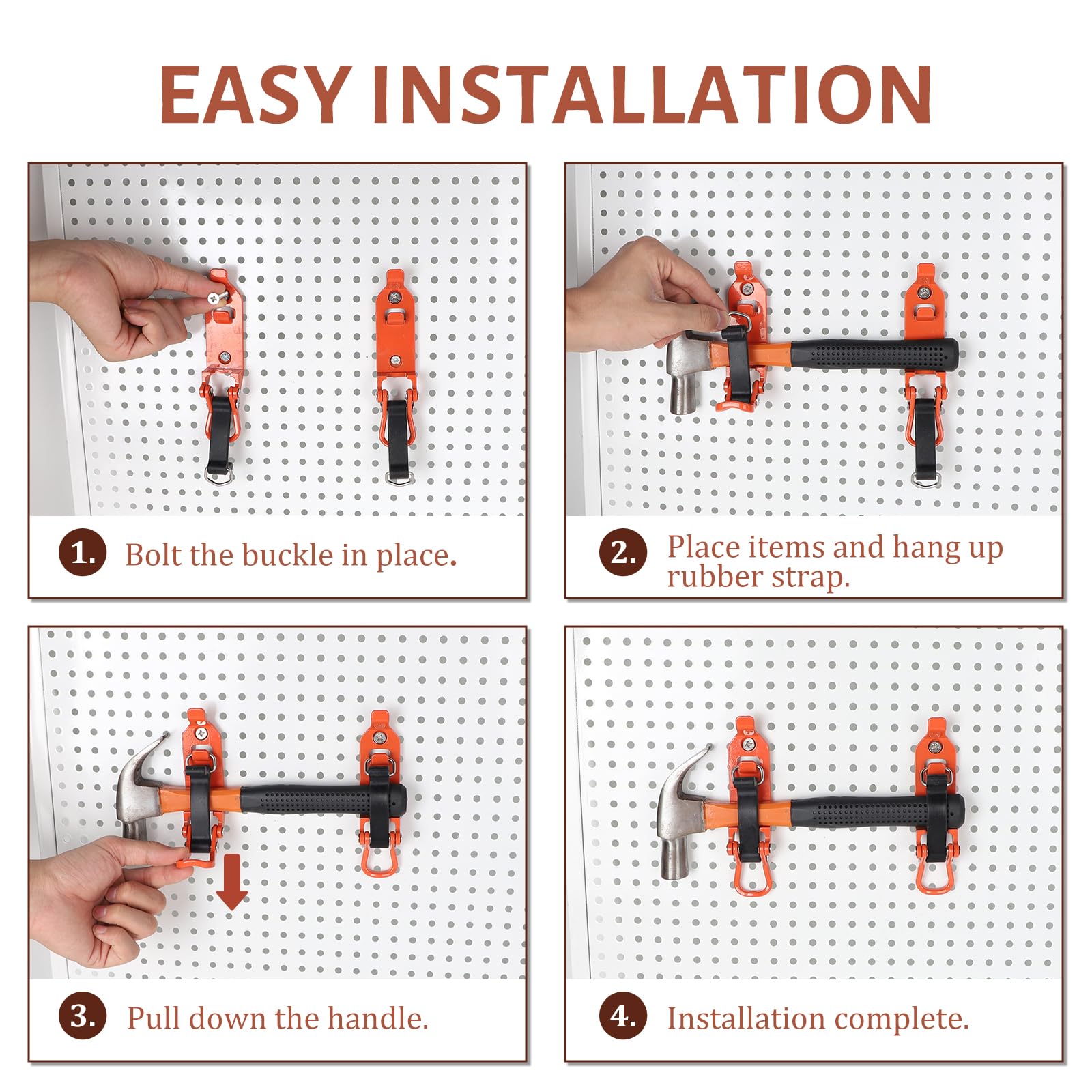 EASY INSTALLATION

1. Bolt the buckle in place.

2. Place items and hang up rubber strap.

3. Pull down the handle.

4. Installation complete.