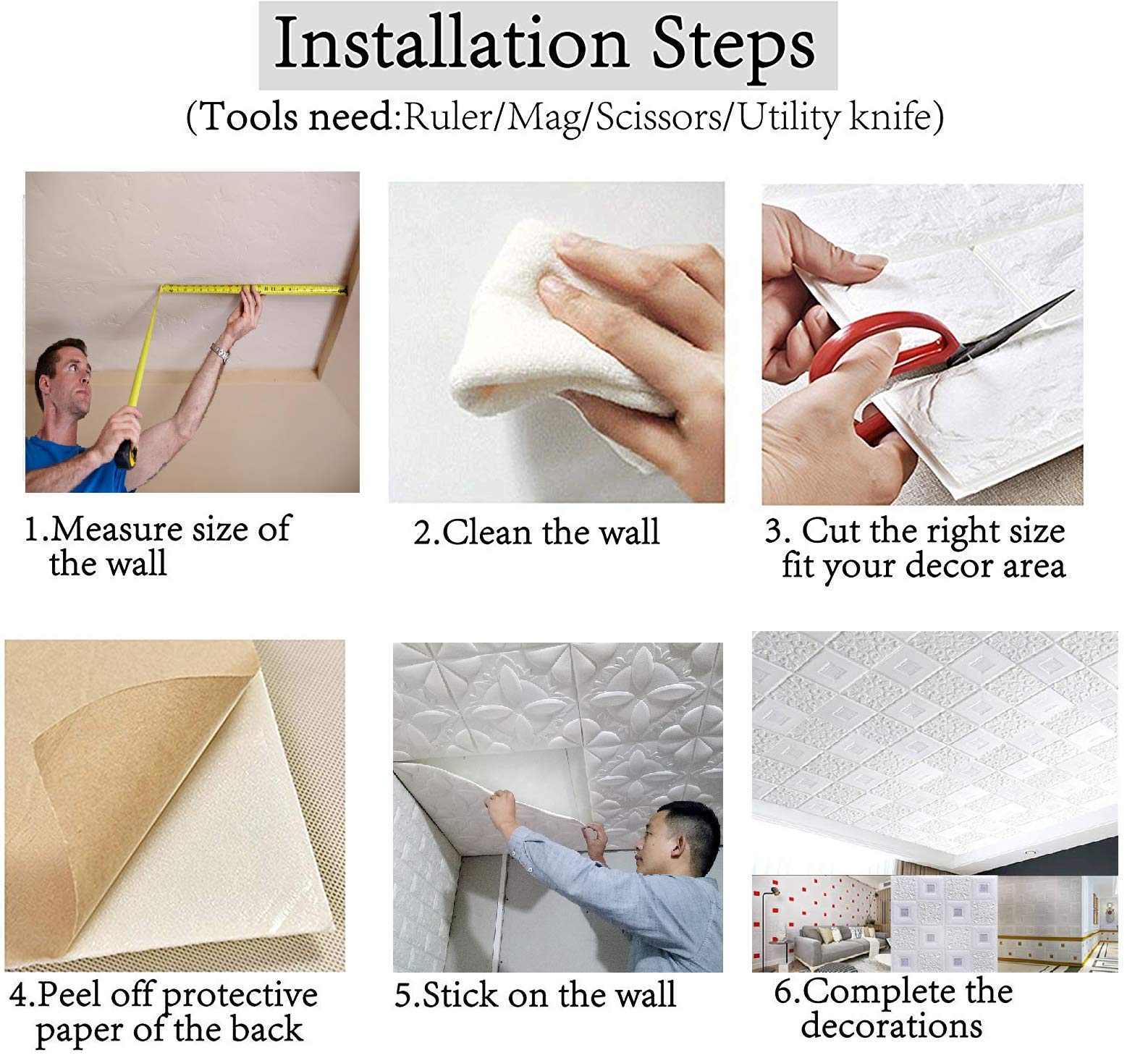 Installation Steps

(Tools need:Ruler/Mag/Scissors/Utility knife)

1.Measure size of the wall

2.Clean the wall

3. Cut the right size fit your decor area

4.Peel off protective paper of the back

5.Stick on the wall

6.Complete the decorations