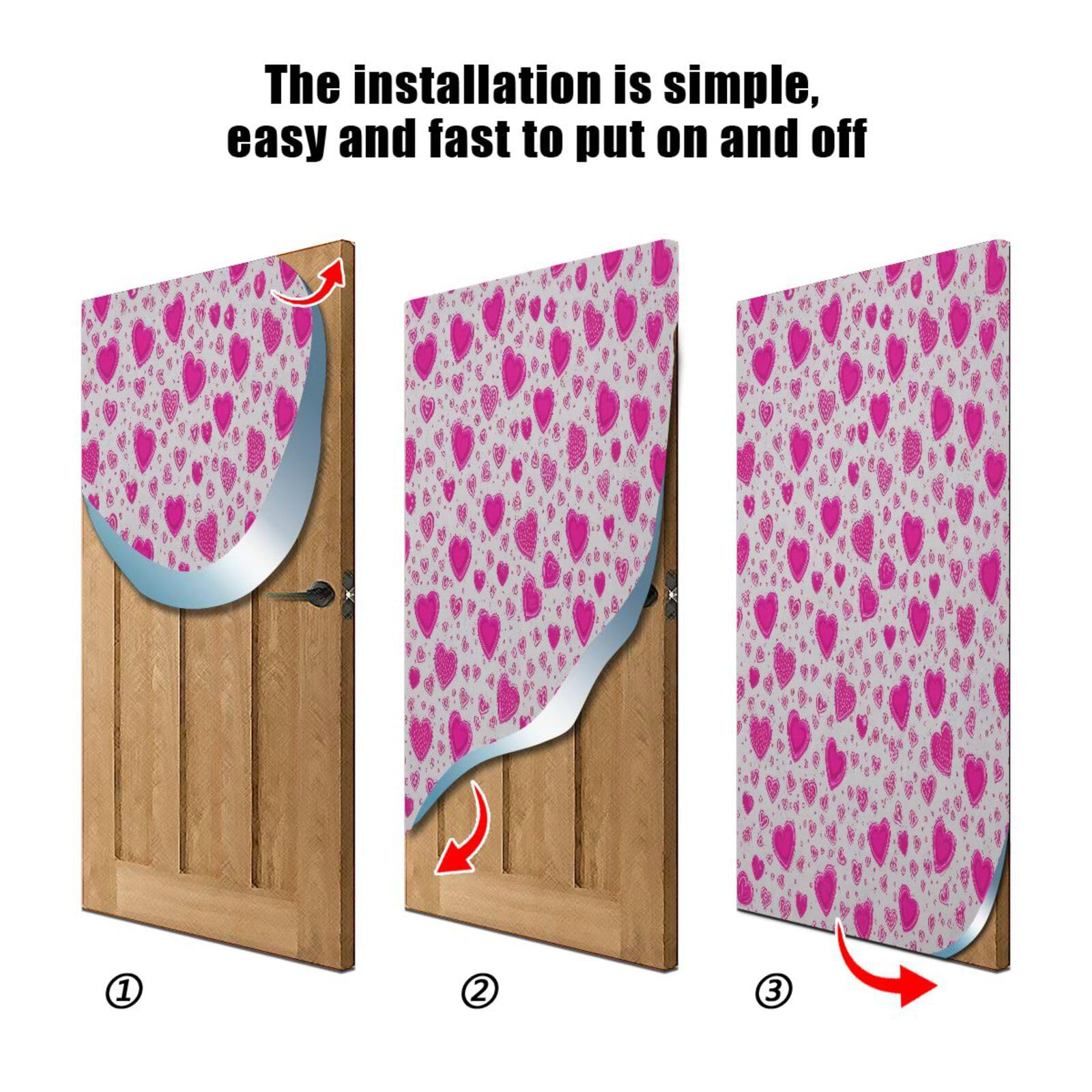 The installation is simple, easy and fast to put on and off

①

②

③