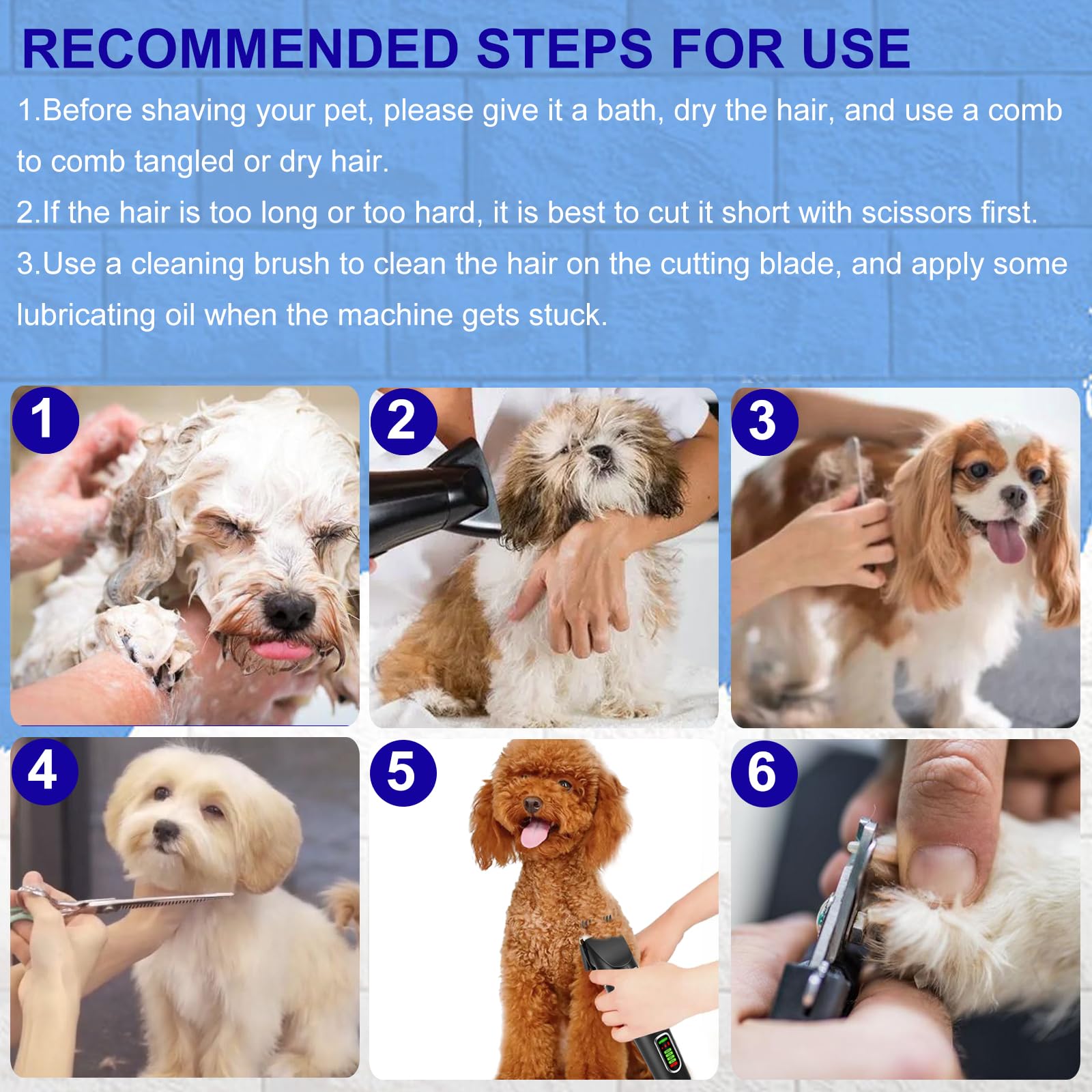 RECOMMENDED STEPS FOR USE

1.Before shaving your pet, please give it a bath, dry the hair, and use a comb to comb tangled or dry hair.

2.If the hair is too long or too hard, it is best to cut it short with scissors first.

3.Use a cleaning brush to clean the hair on the cutting blade, and apply some lubricating oil when the machine gets stuck.

1

2

3

4

5

6