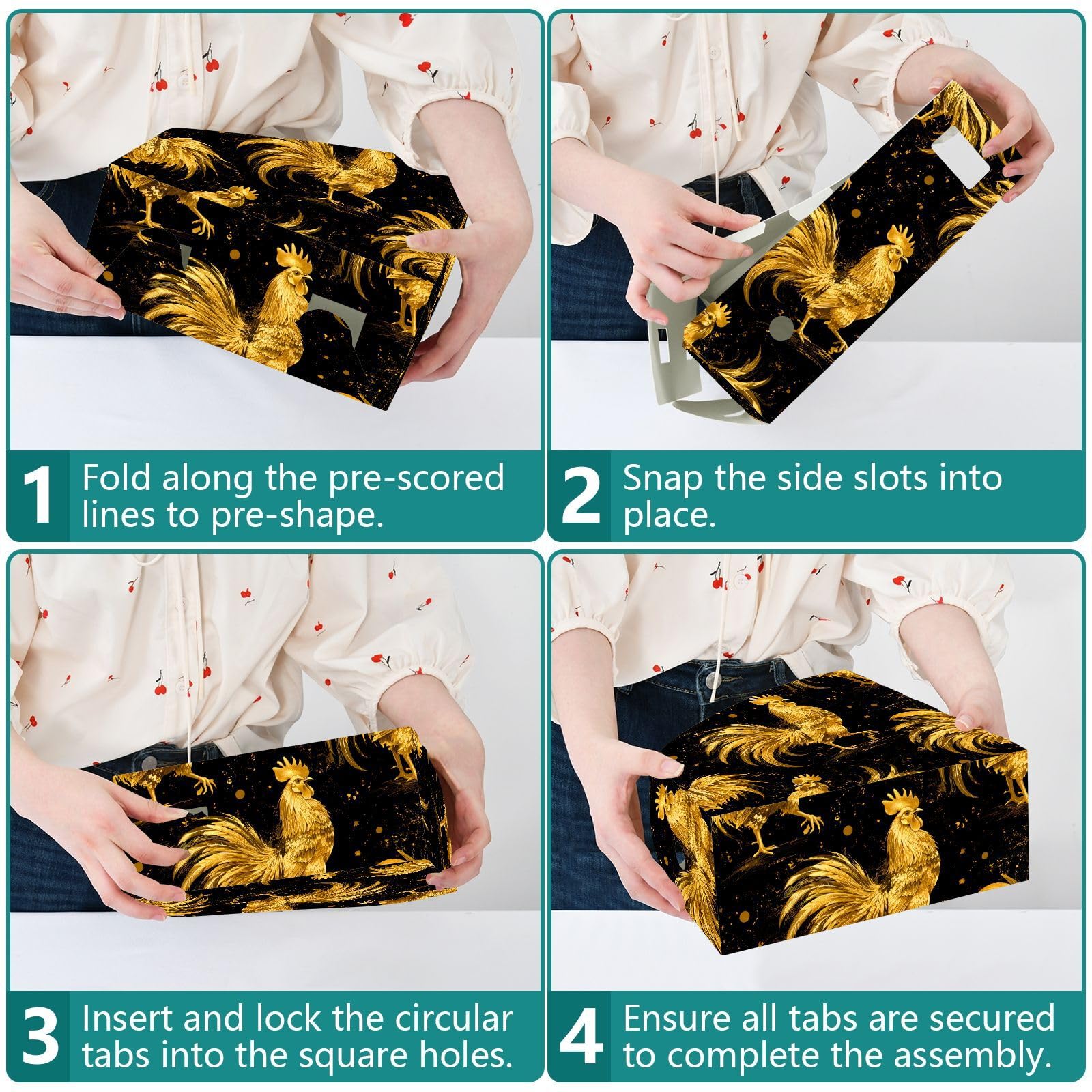 1 Fold along the pre-scored lines to pre-shape.

2 Snap the side slots into place.

3 Insert and lock the circular tabs into the square holes.

4 Ensure all tabs are secured to complete the assembly.