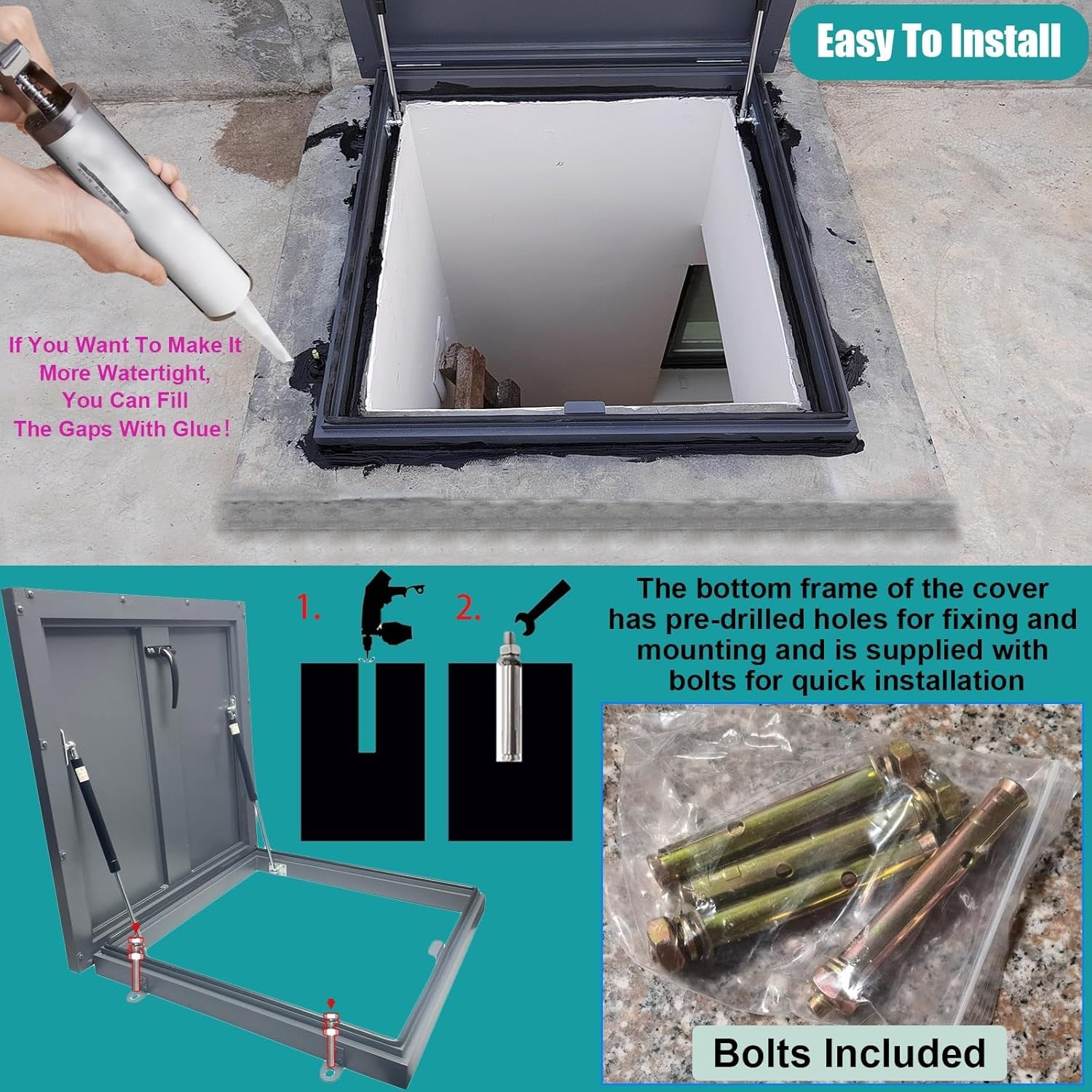 Easy To Install

If You Want To Make It More Watertight, You Can Fill The Gaps With Glue!

1.

2.

The bottom frame of the cover has pre-drilled holes for fixing and mounting and is supplied with bolts for quick installation

Bolts Included