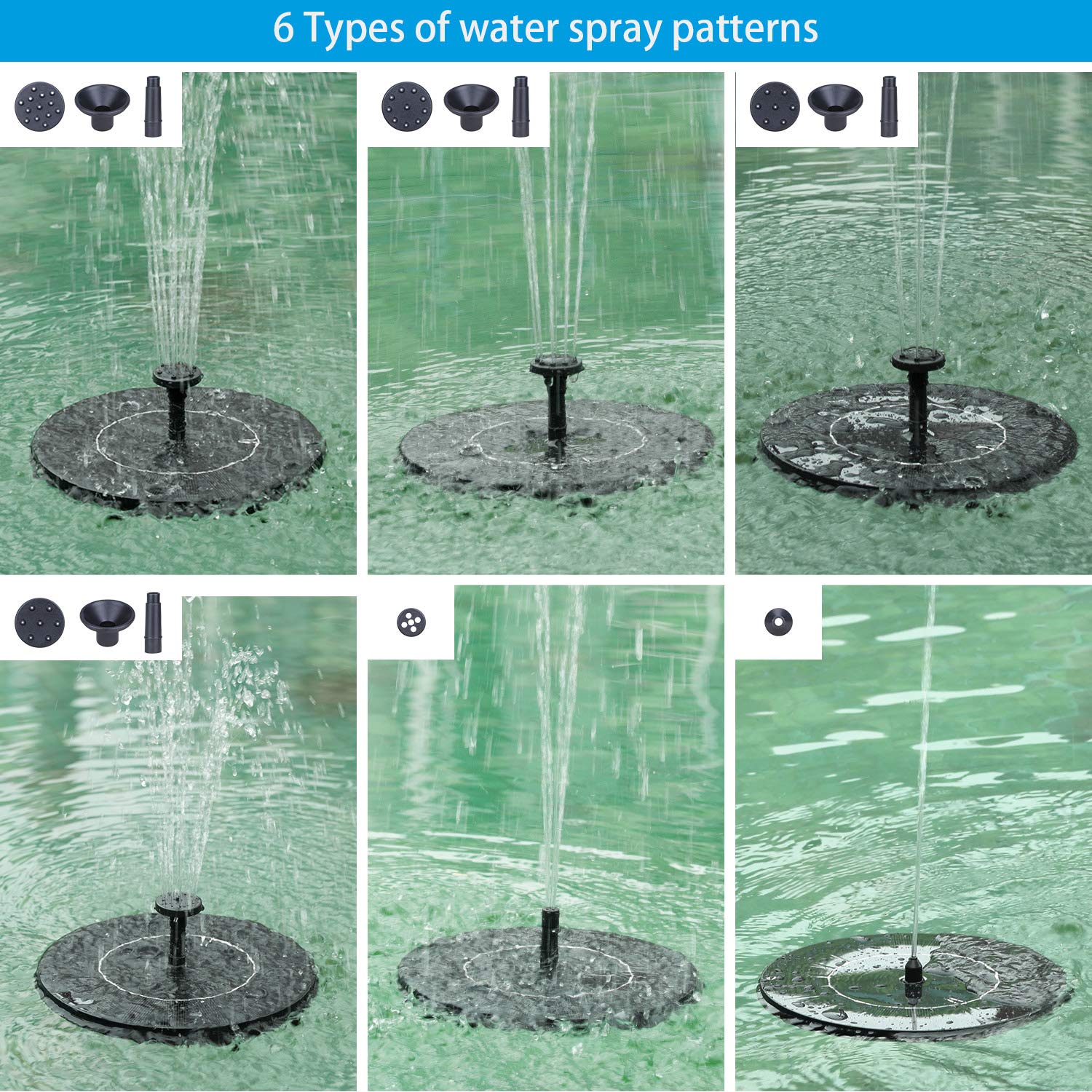 6 Types of water spray patterns