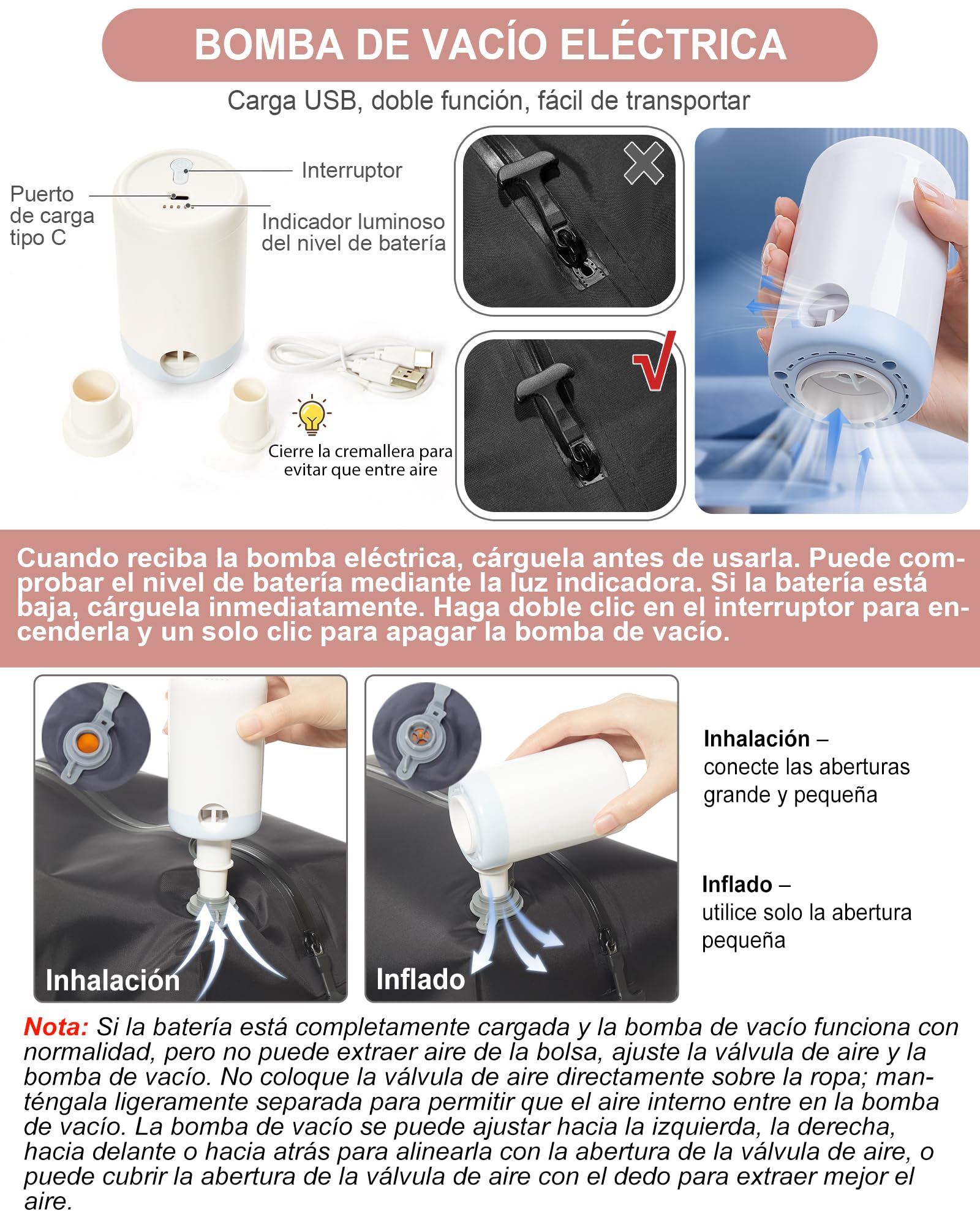 BOMBA DE VACÍO ELÉCTRICA

Carga USB, doble función, fácil de transportar

Puerto de carga tipo C

Interruptor

Indicador luminoso del nivel de batería

Cierre la cremallera para evitar que entre aire

Cuando reciba la bomba eléctrica, cárguela antes de usarla. Puede comprobar el nivel de batería mediante la luz indicadora. Si la batería está baja, cárguela inmediatamente. Haga doble clic en el interruptor para encenderla y un solo clic para apagar la bomba de vacío.

Inhalación

Inflado

Inhalación – conecte las aberturas grande y pequeña

Inflado – utilice solo la abertura pequeña

Nota: Si la batería está completamente cargada y la bomba de vacío funciona con normalidad, pero no puede extraer aire de la bolsa, ajuste la válvula de aire y la bomba de vacío. No coloque la válvula de aire directamente sobre la ropa; manténgala ligeramente separada para permitir que el aire interno entre en la bomba de vacío. La bomba de vacío se puede ajustar hacia la izquierda, la derecha, hacia delante o hacia atrás para alinearla con la abertura de la válvula de aire, o puede cubrir la abertura de la válvula de aire con el dedo para extraer mejor el aire.