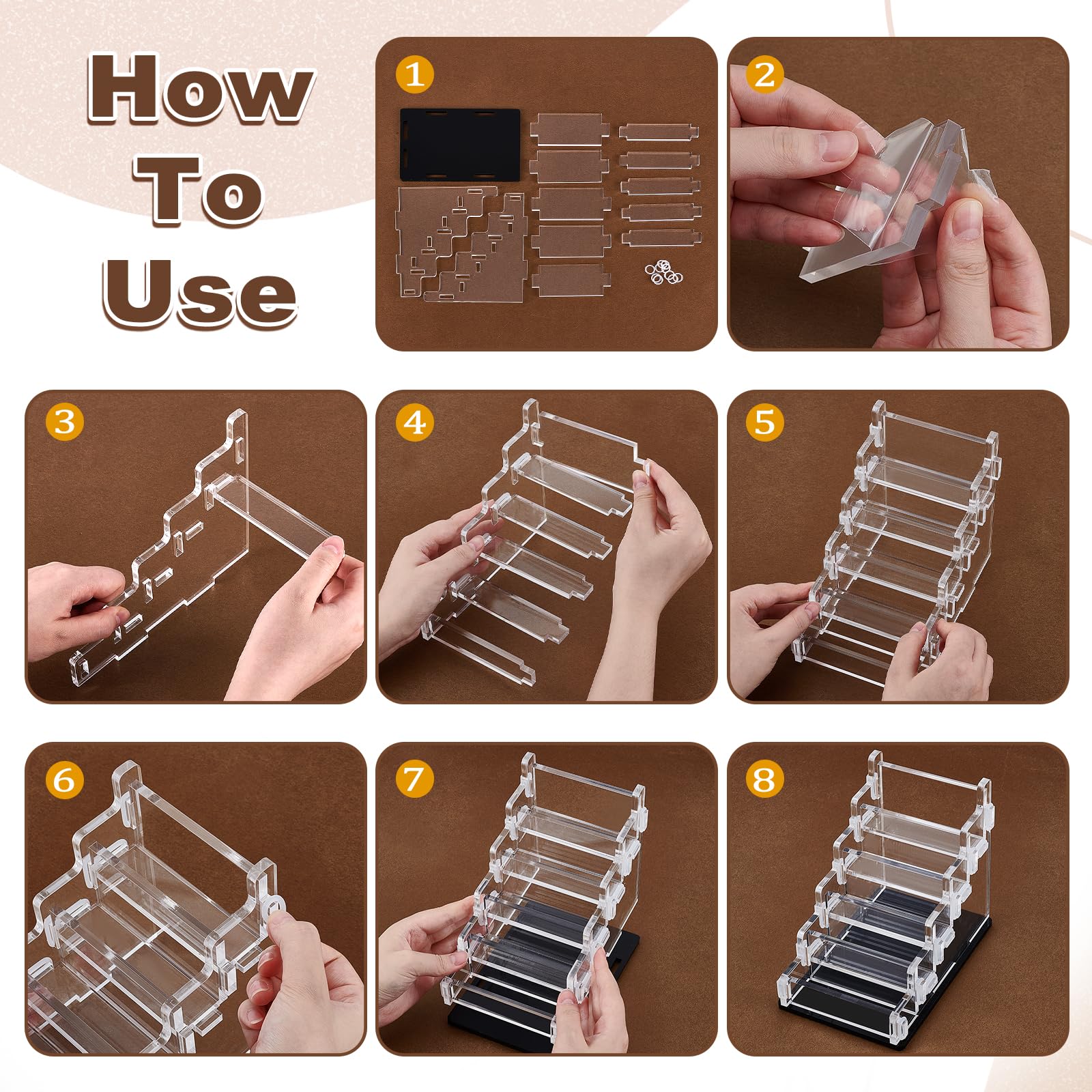 How To Use

1

2

3

4

5

6

7

8