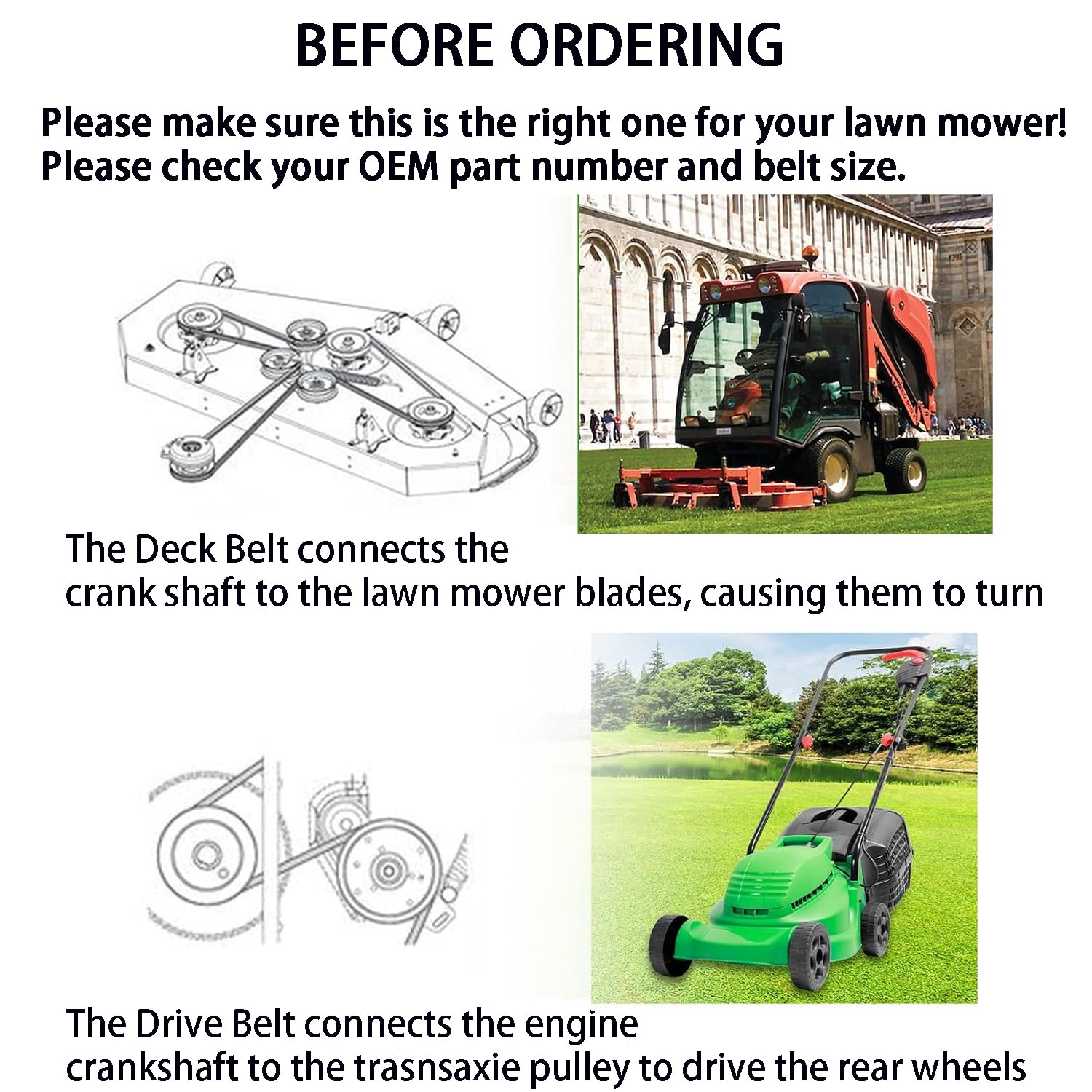 BEFORE ORDERING

Please make sure this is the right one for your lawn mower!
Please check your OEM part number and belt size.

The Deck Belt connects the crank shaft to the lawn mower blades, causing them to turn

The Drive Belt connects the engine crankshaft to the trasnsaxie pulley to drive the rear wheels