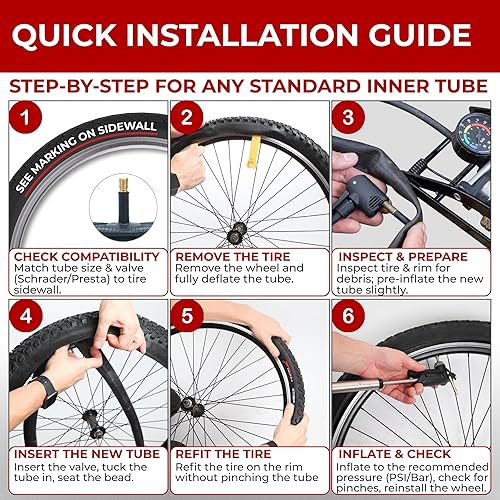 QUICK INSTALLATION GUIDE

STEP-BY-STEP FOR ANY STANDARD INNER TUBE

1
SEE MARKING ON SIDEWALL
CHECK COMPATIBILITY
Match tube size & valve (Schrader/Presta) to tire sidewall.

2
REMOVE THE TIRE
Remove the wheel and fully deflate the tube.

3
INSPECT & PREPARE
Inspect tire & rim for debris; pre-inflate the new tube slightly.

4
INSERT THE NEW TUBE
Insert the valve, tuck the tube in, seat the bead.

5
REFIT THE TIRE
Refit the tire on the rim without pinching the tube

6
INFLATE & CHECK
Inflate to the recommended pressure (PSI/Bar), check for pinches, reinstall the wheel.