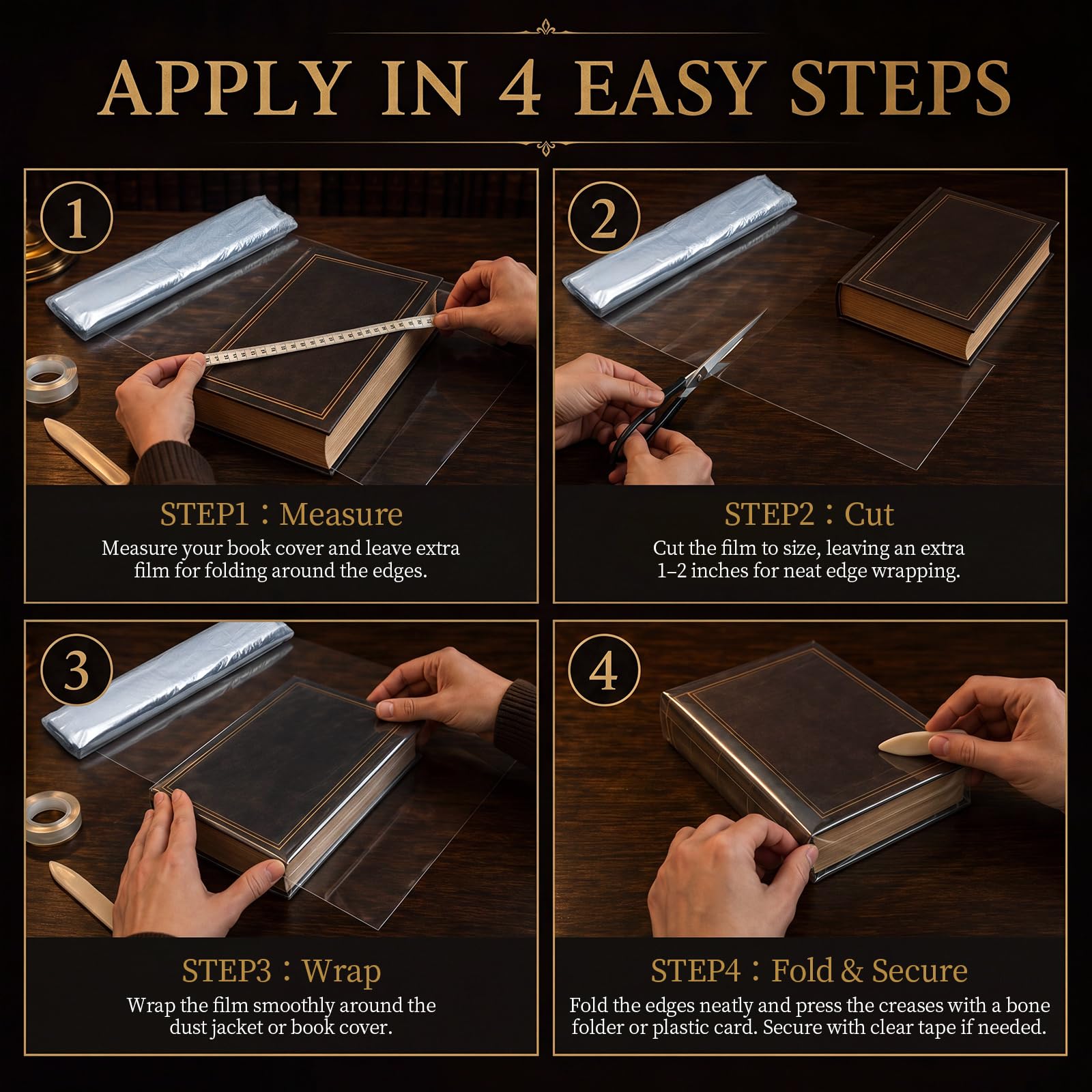 APPLY IN 4 EASY STEPS

1

STEP1：Measure

Measure your book cover and leave extra film for folding around the edges.

2

STEP2：Cut

Cut the film to size, leaving an extra 1–2 inches for neat edge wrapping.

3

STEP3：Wrap

Wrap the film smoothly around the dust jacket or book cover.

4

STEP4：Fold & Secure

Fold the edges neatly and press the creases with a bone folder or plastic card. Secure with clear tape if needed.