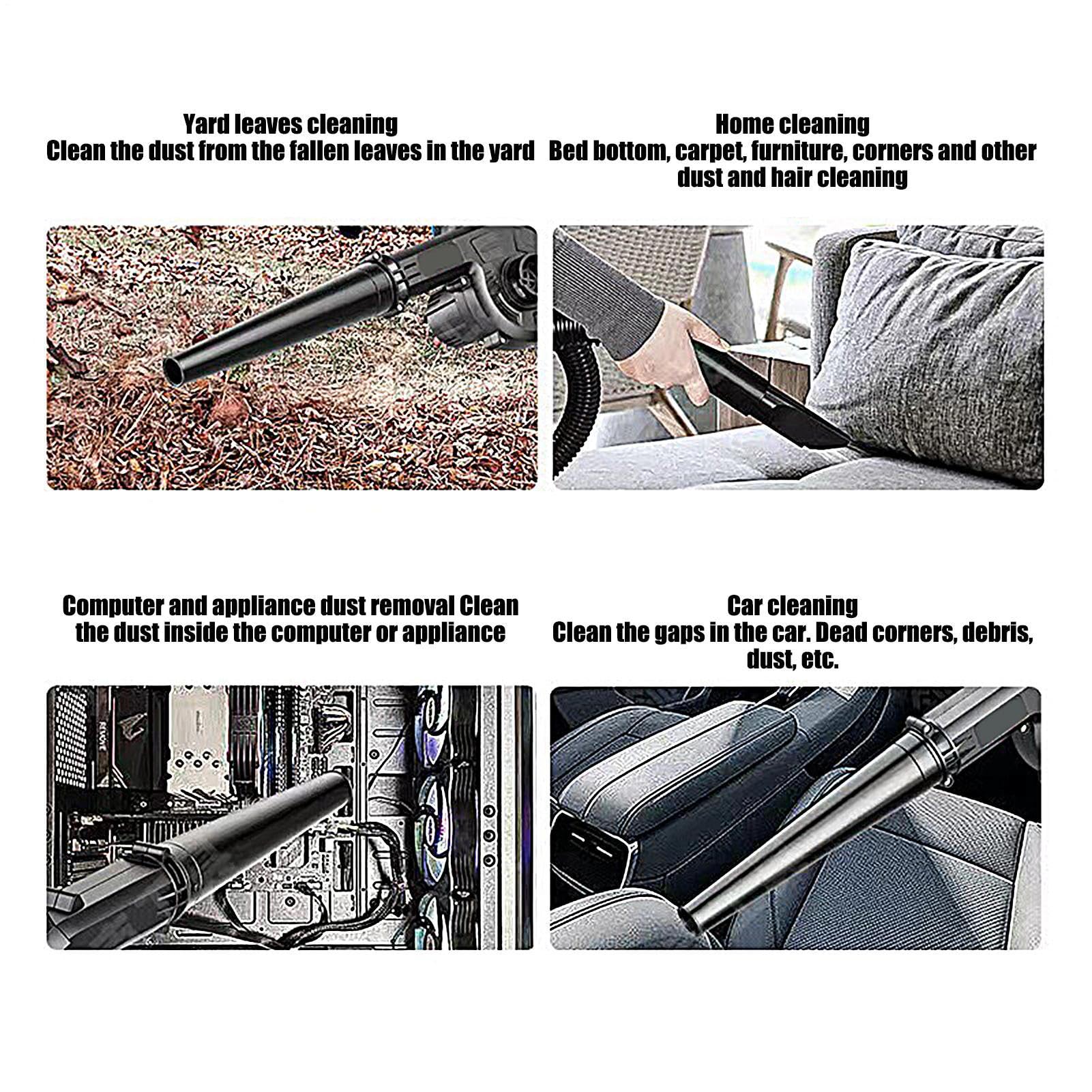 Yard leaves cleaning
Clean the dust from the fallen leaves in the yard

Home cleaning
Bed bottom, carpet, furniture, corners and other dust and hair cleaning

Computer and appliance dust removal Clean the dust inside the computer or appliance

Car cleaning
Clean the gaps in the car. Dead corners, debris, dust, etc.