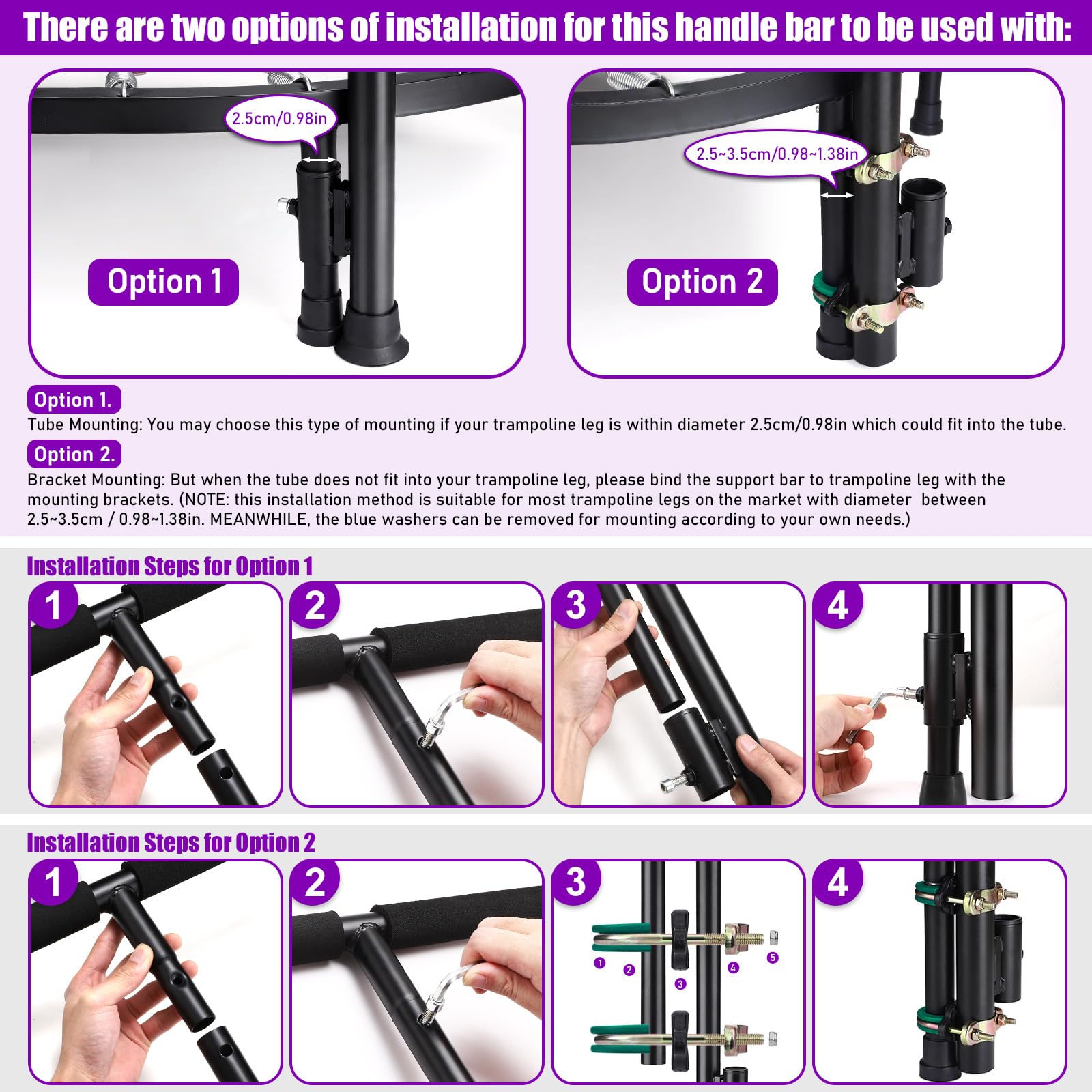 There are two options of installation for this handle bar to be used with:

2.5cm/0.98in

Option 1

2.5~3.5cm/0.98~1.38in

Option 2

Option 1.
Tube Mounting: You may choose this type of mounting if your trampoline leg is within diameter 2.5cm/0.98in which could fit into the tube.

Option 2.
Bracket Mounting: But when the tube does not fit into your trampoline leg, please bind the support bar to trampoline leg with the mounting brackets. (NOTE: this installation method is suitable for most trampoline legs on the market with diameter between 2.5~3.5cm / 0.98~1.38in. MEANWHILE, the blue washers can be removed for mounting according to your own needs.)

Installation Steps for Option 1

1

2

3

4

Installation Steps for Option 2

1

2

3

1 2 3 4 5

4