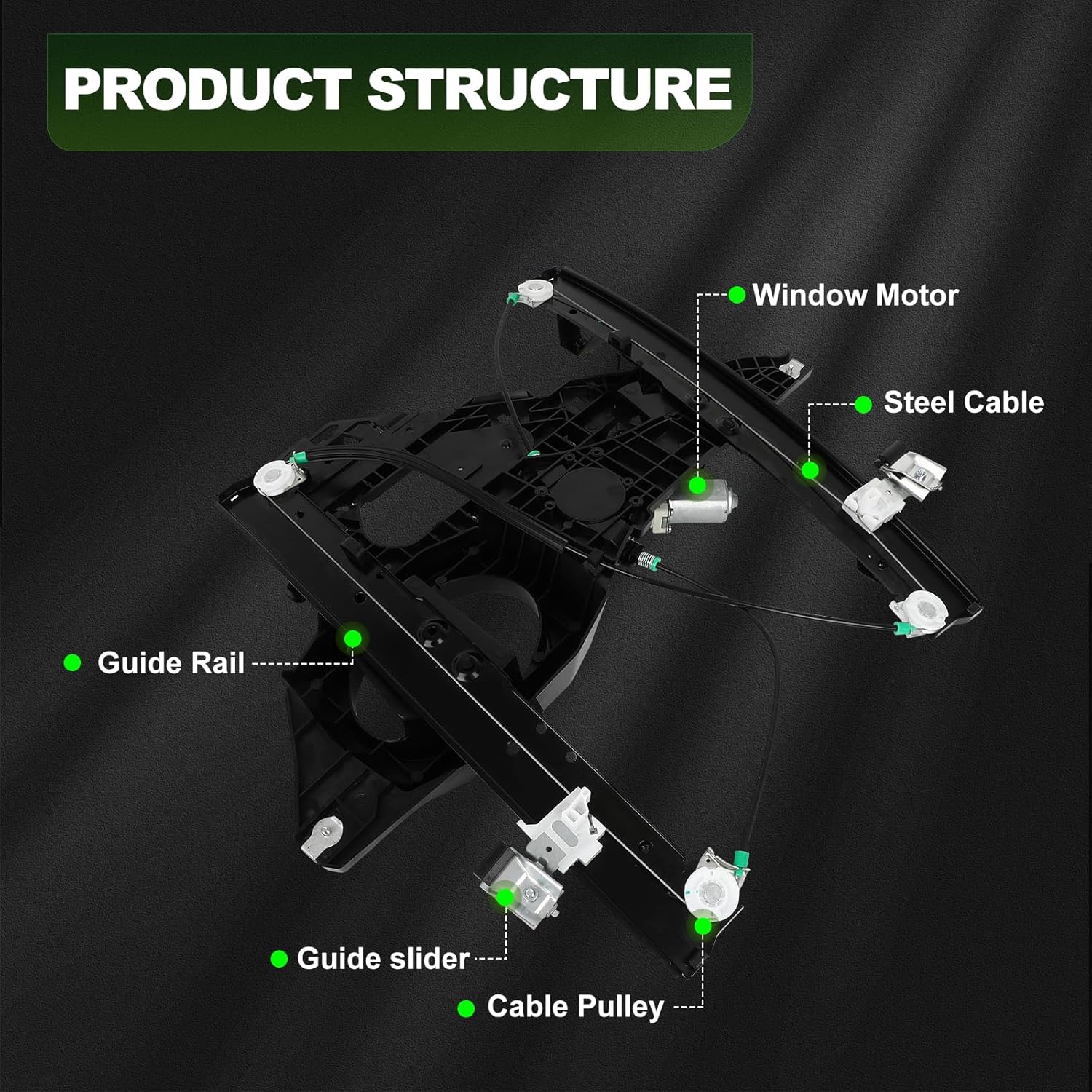 PRODUCT STRUCTURE

Window Motor

Steel Cable

Guide Rail

Guide slider

Cable Pulley