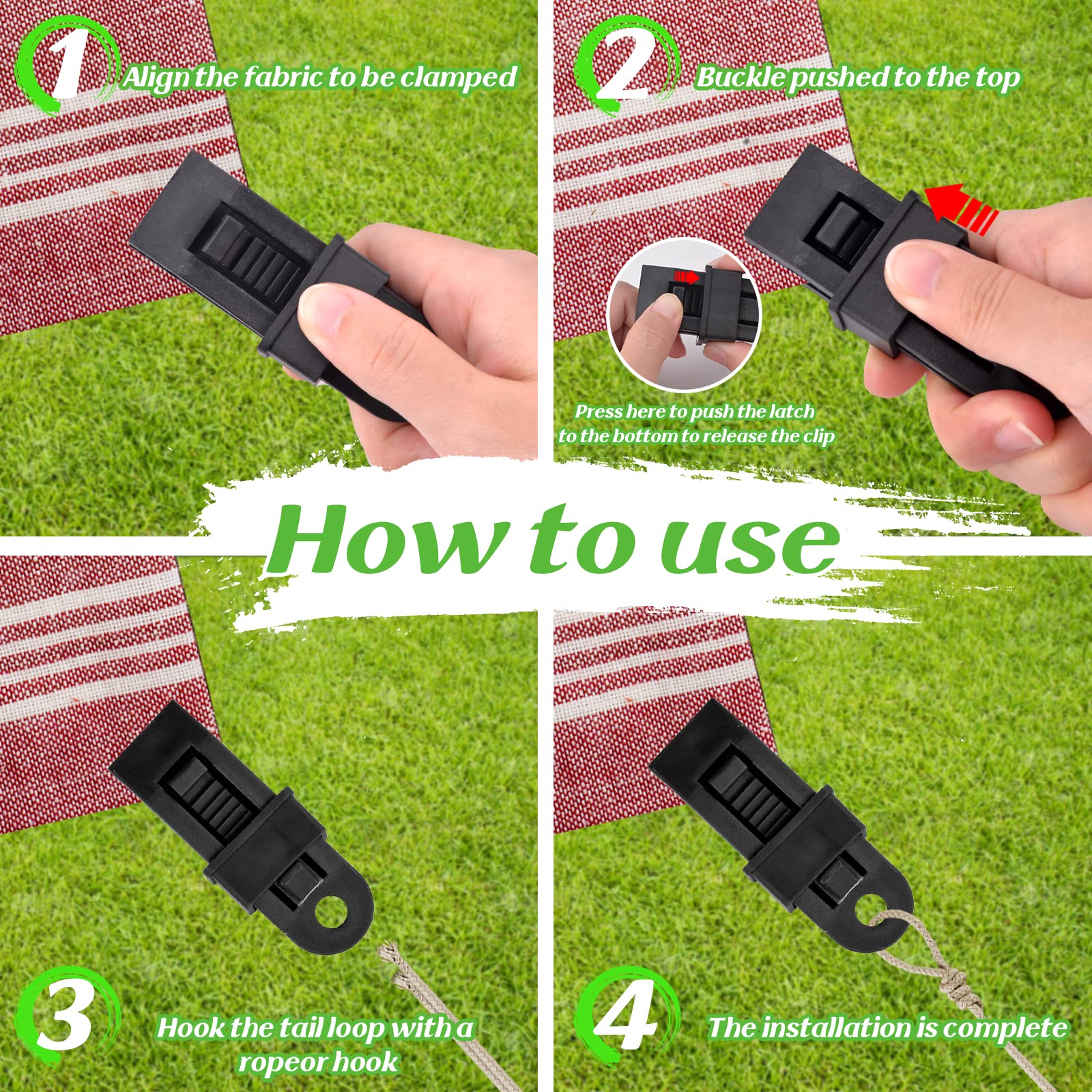 1 Align the fabric to be clamped

2 Buckle pushed to the top

Press here to push the latch to the bottom to release the clip

How to use

3 Hook the tail loop with a ropeor hook

4 The installation is complete