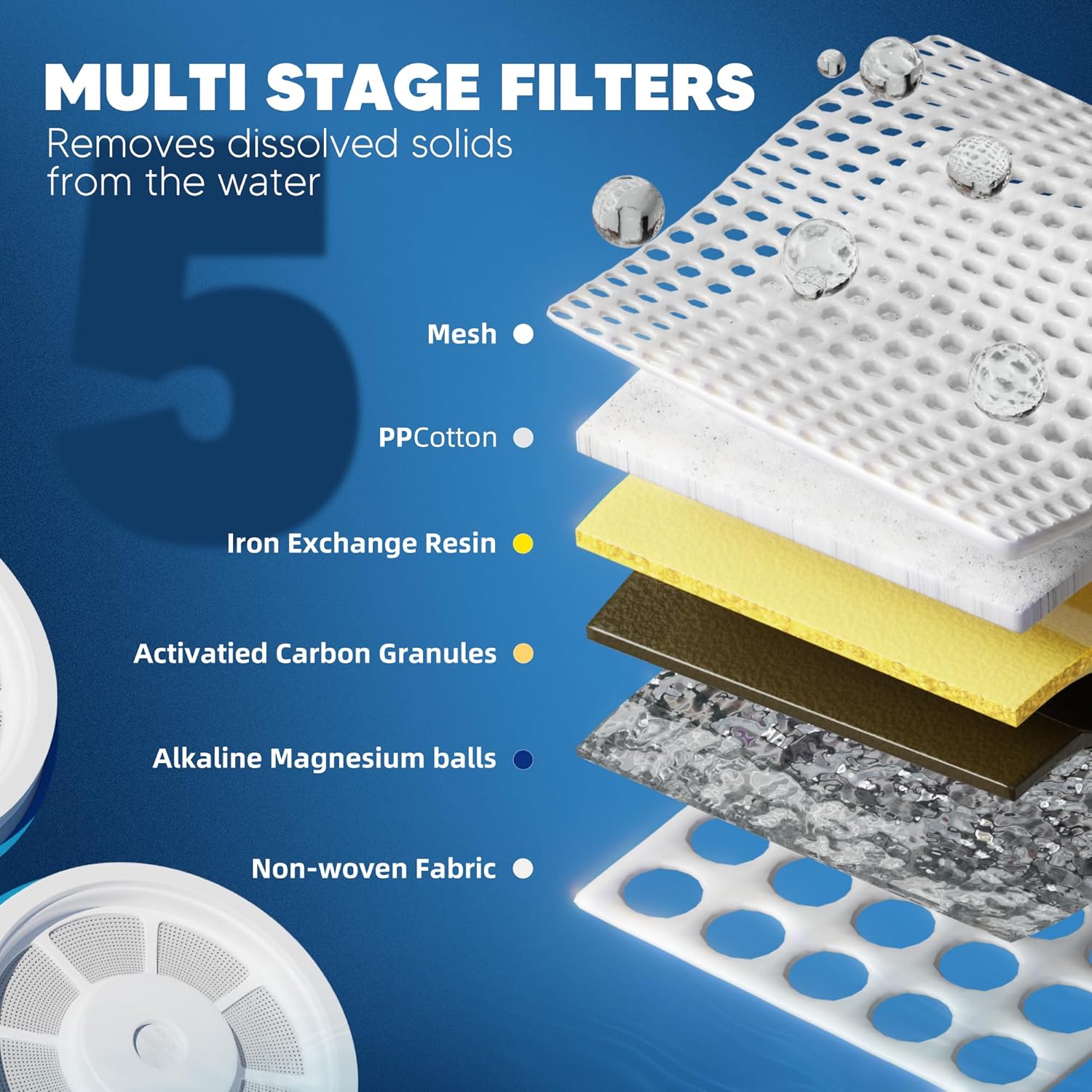 MULTI STAGE FILTERS
Removes dissolved solids from the water

5

Mesh

PPCotton

Iron Exchange Resin

Activatied Carbon Granules

Alkaline Magnesium balls

Non-woven Fabric