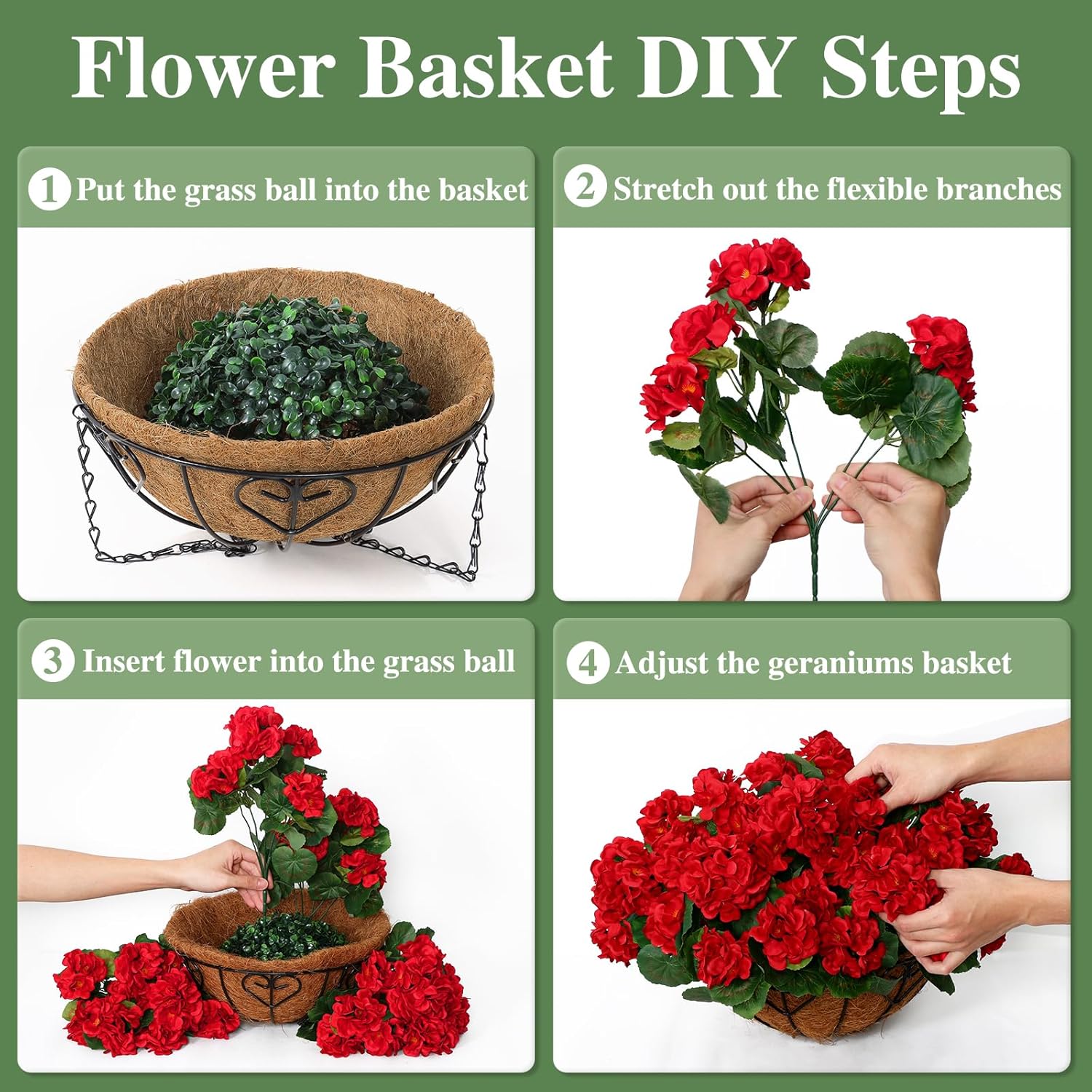 Flower Basket DIY Steps

1 Put the grass ball into the basket

2 Stretch out the flexible branches

3 Insert flower into the grass ball

4 Adjust the geraniums basket