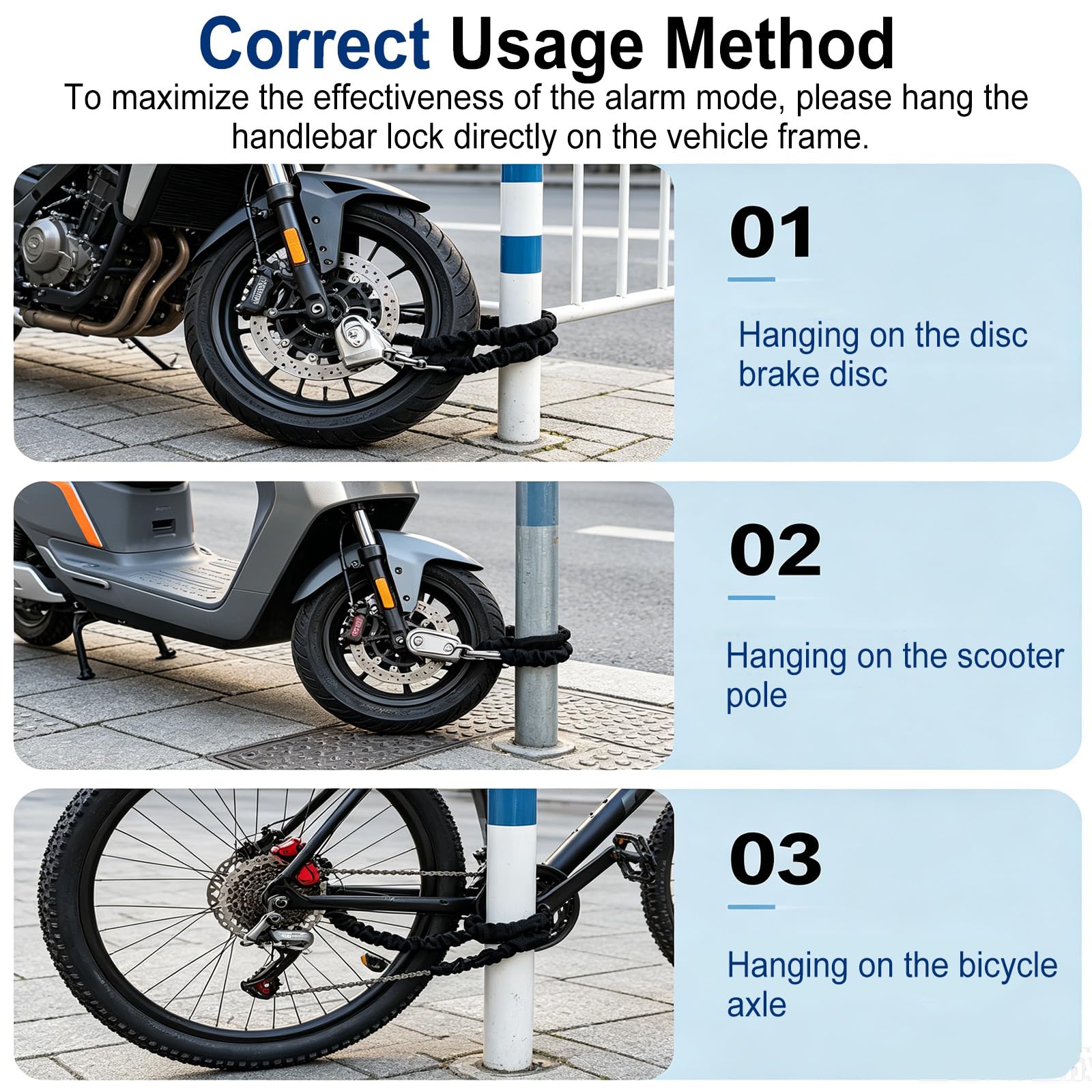 Correct Usage Method

To maximize the effectiveness of the alarm mode, please hang the handlebar lock directly on the vehicle frame.

01

Hanging on the disc brake disc

02

Hanging on the scooter pole

03

Hanging on the bicycle axle