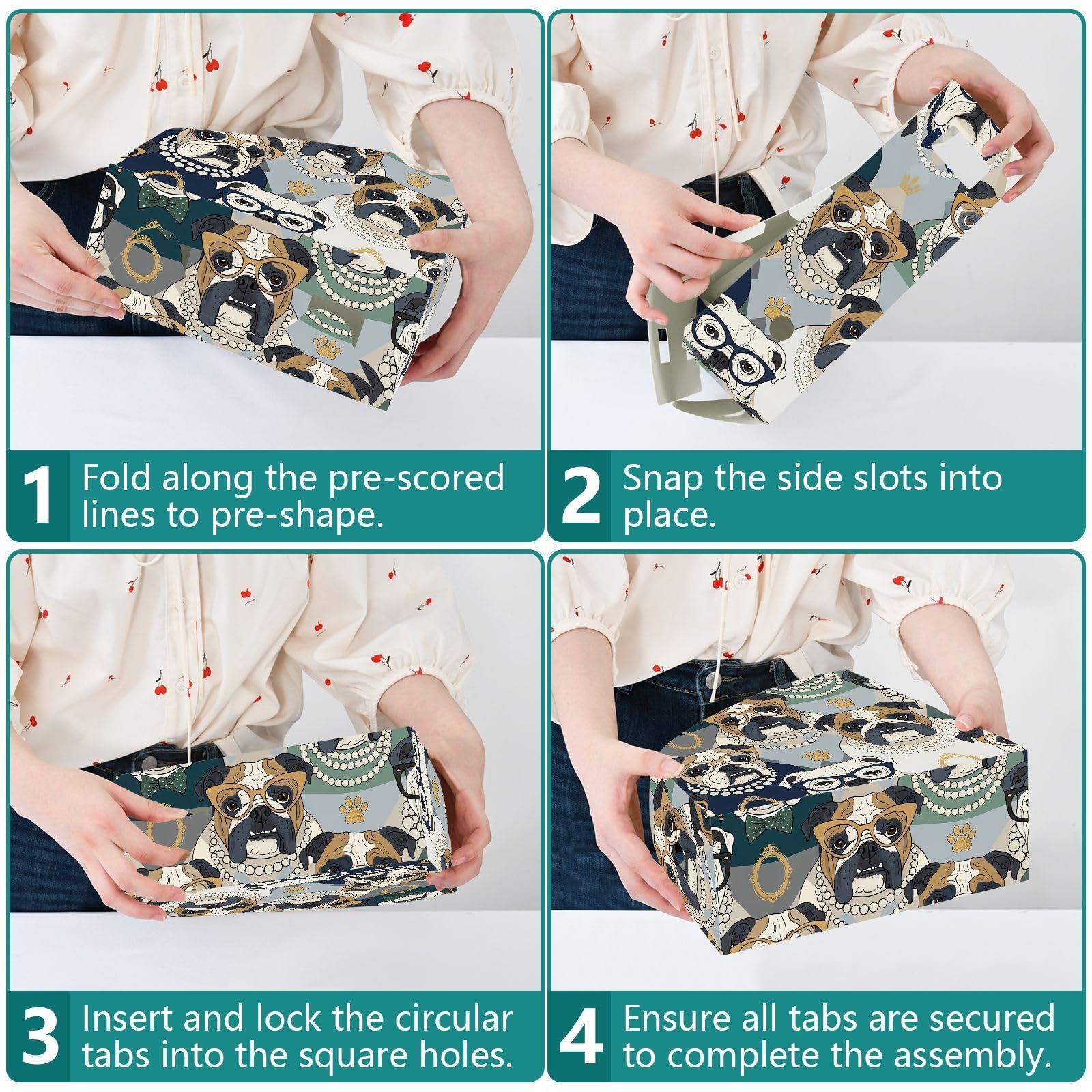 1 Fold along the pre-scored lines to pre-shape.

2 Snap the side slots into place.

3 Insert and lock the circular tabs into the square holes.

4 Ensure all tabs are secured to complete the assembly.