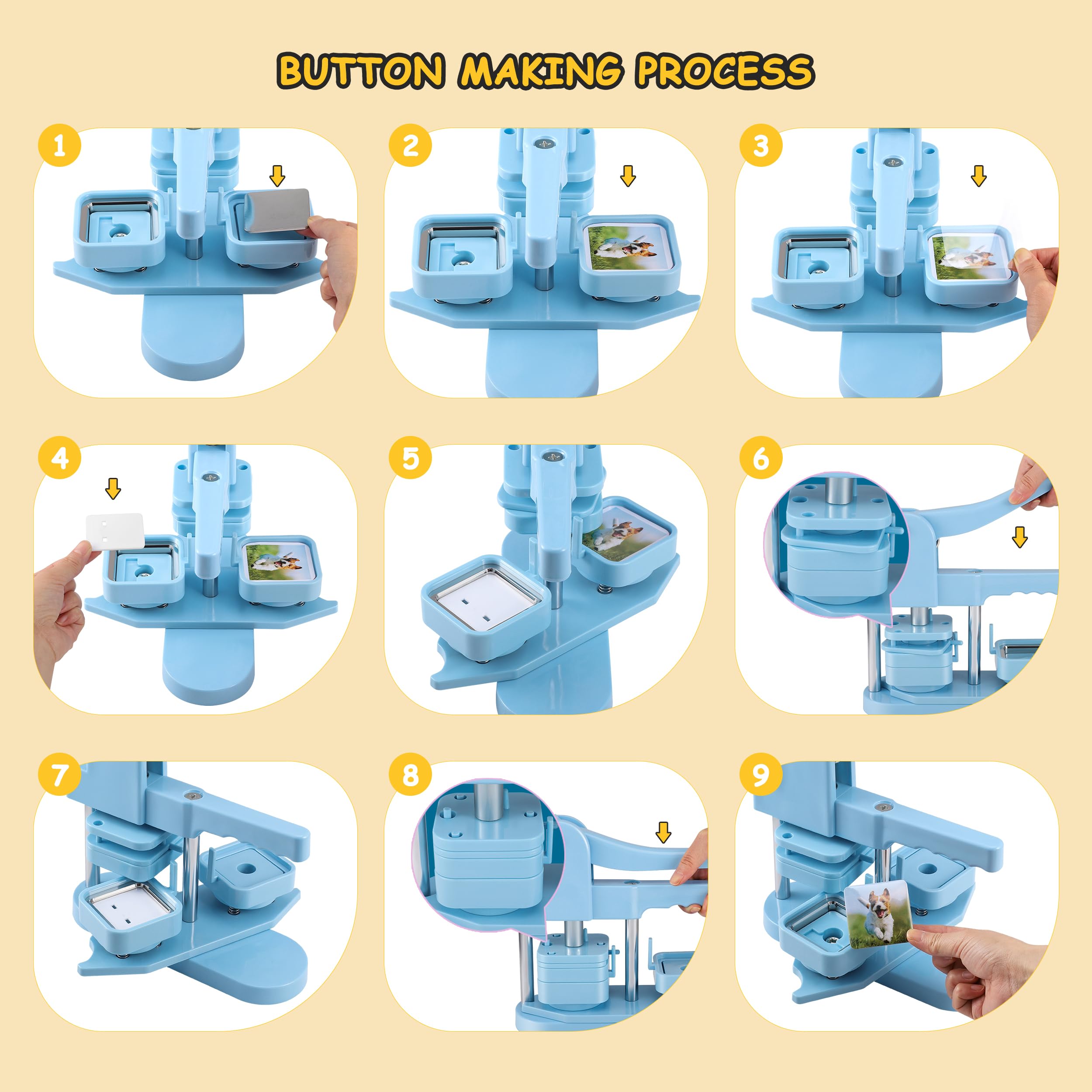 BUTTON MAKING PROCESS

1

2

3

4

5

6

7

8

9