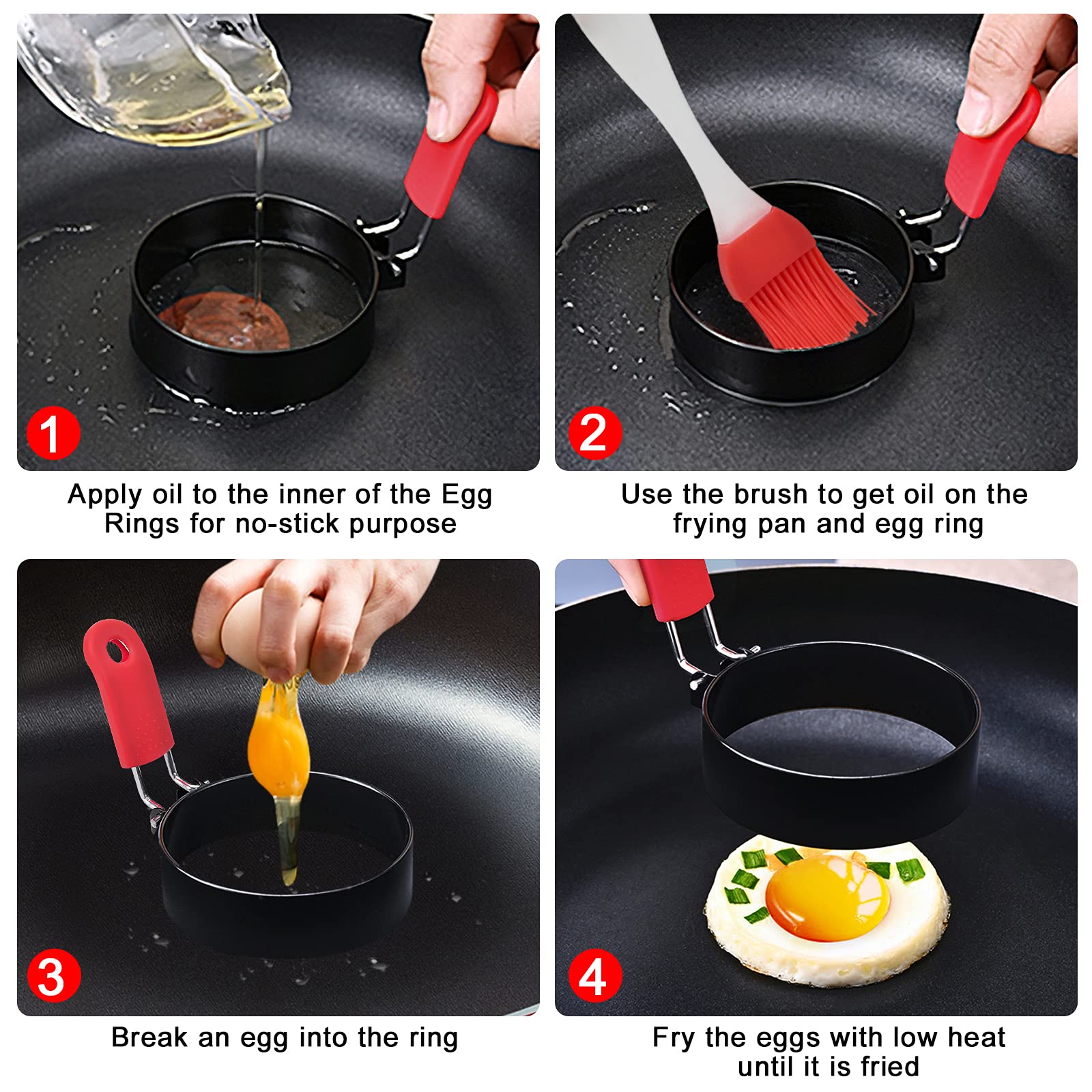 1

Apply oil to the inner of the Egg Rings for no-stick purpose

2

Use the brush to get oil on the frying pan and egg ring

3

Break an egg into the ring

4

Fry the eggs with low heat until it is fried