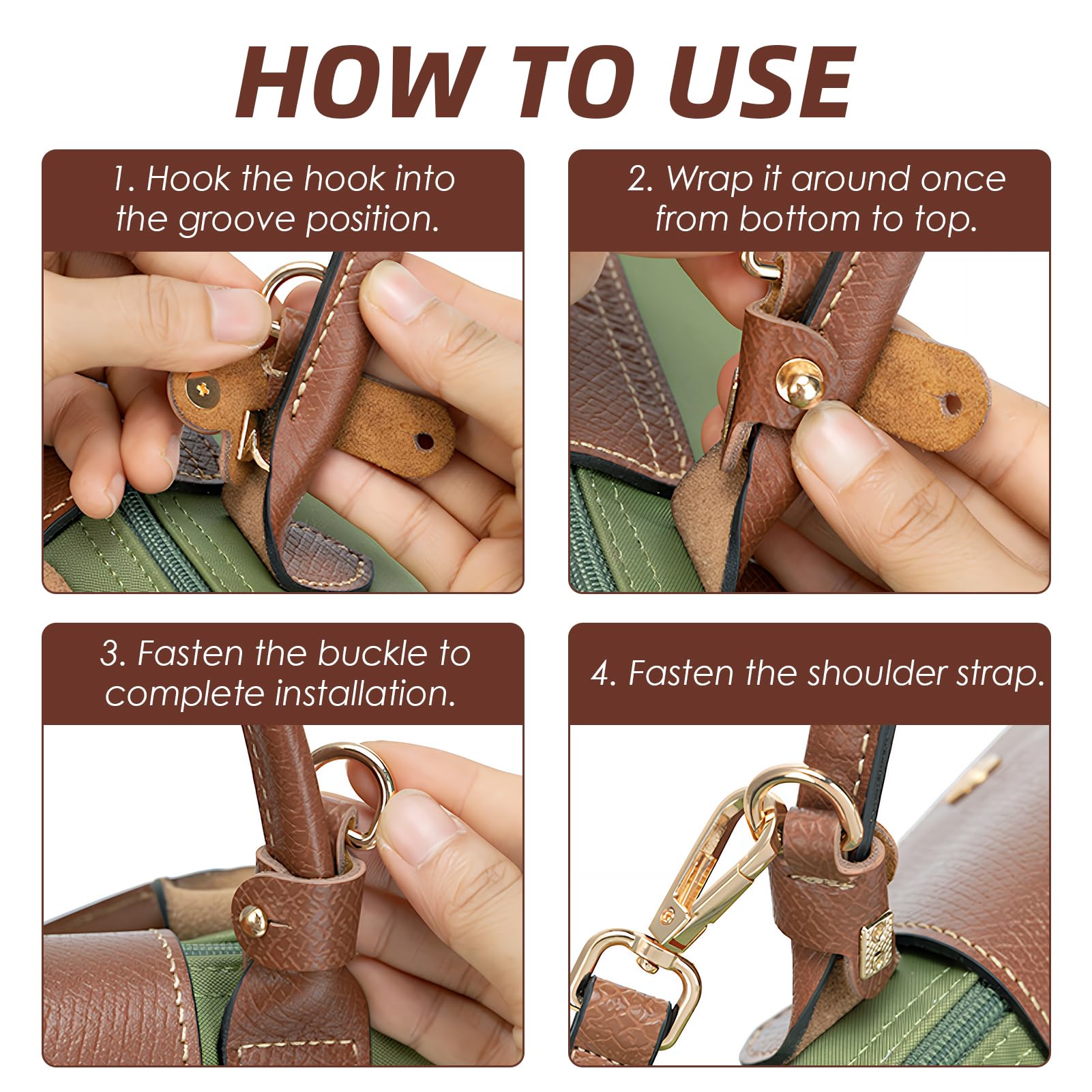 HOW TO USE

1. Hook the hook into the groove position.

2. Wrap it around once from bottom to top.

3. Fasten the buckle to complete installation.

4. Fasten the shoulder strap.