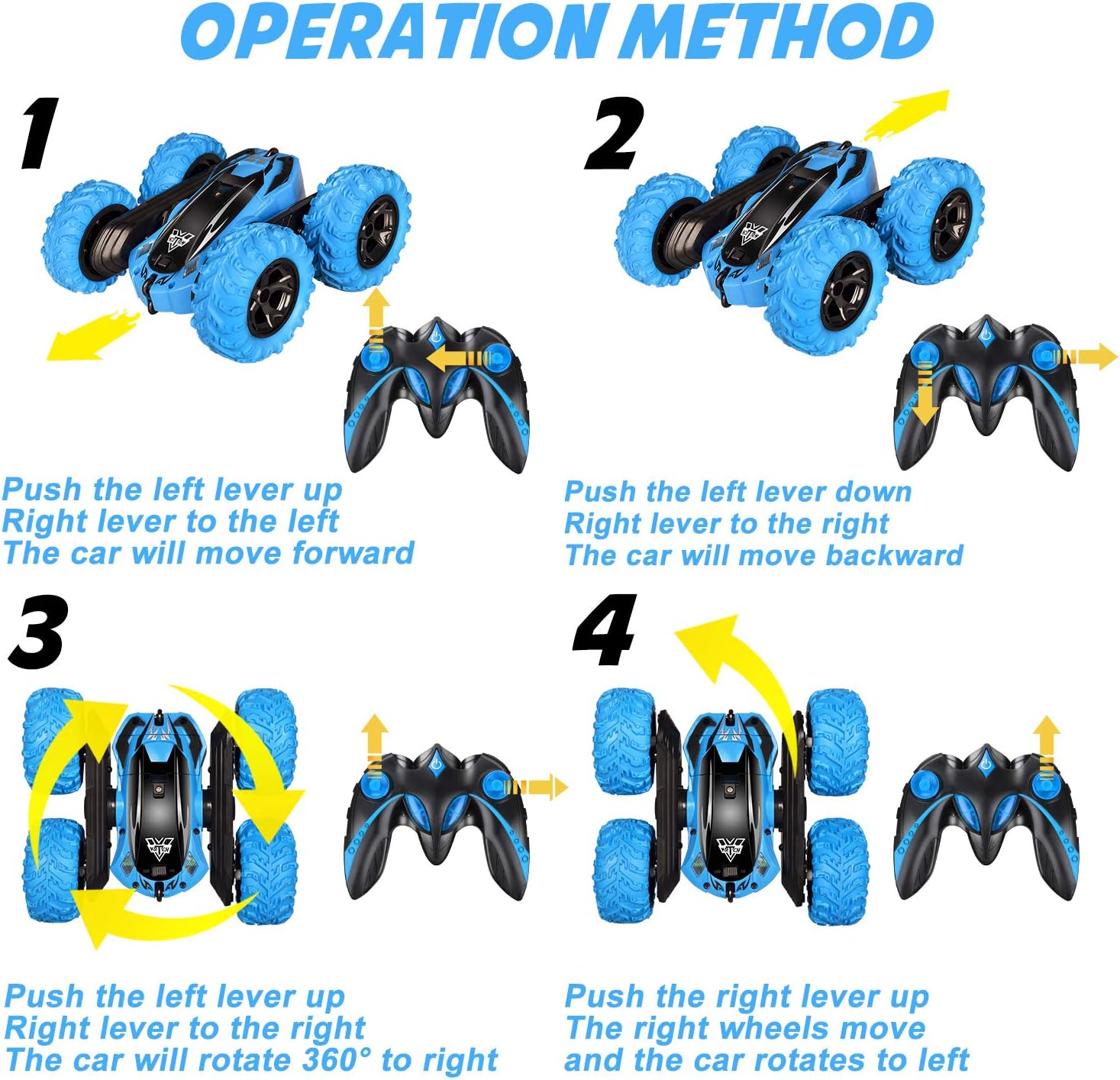 OPERATION METHOD

1

Push the left lever up
Right lever to the left
The car will move forward

2

Push the left lever down
Right lever to the right
The car will move backward

3

Push the left lever up
Right lever to the right
The car will rotate 360° to right

4

Push the right lever up
The right wheels move
and the car rotates to left