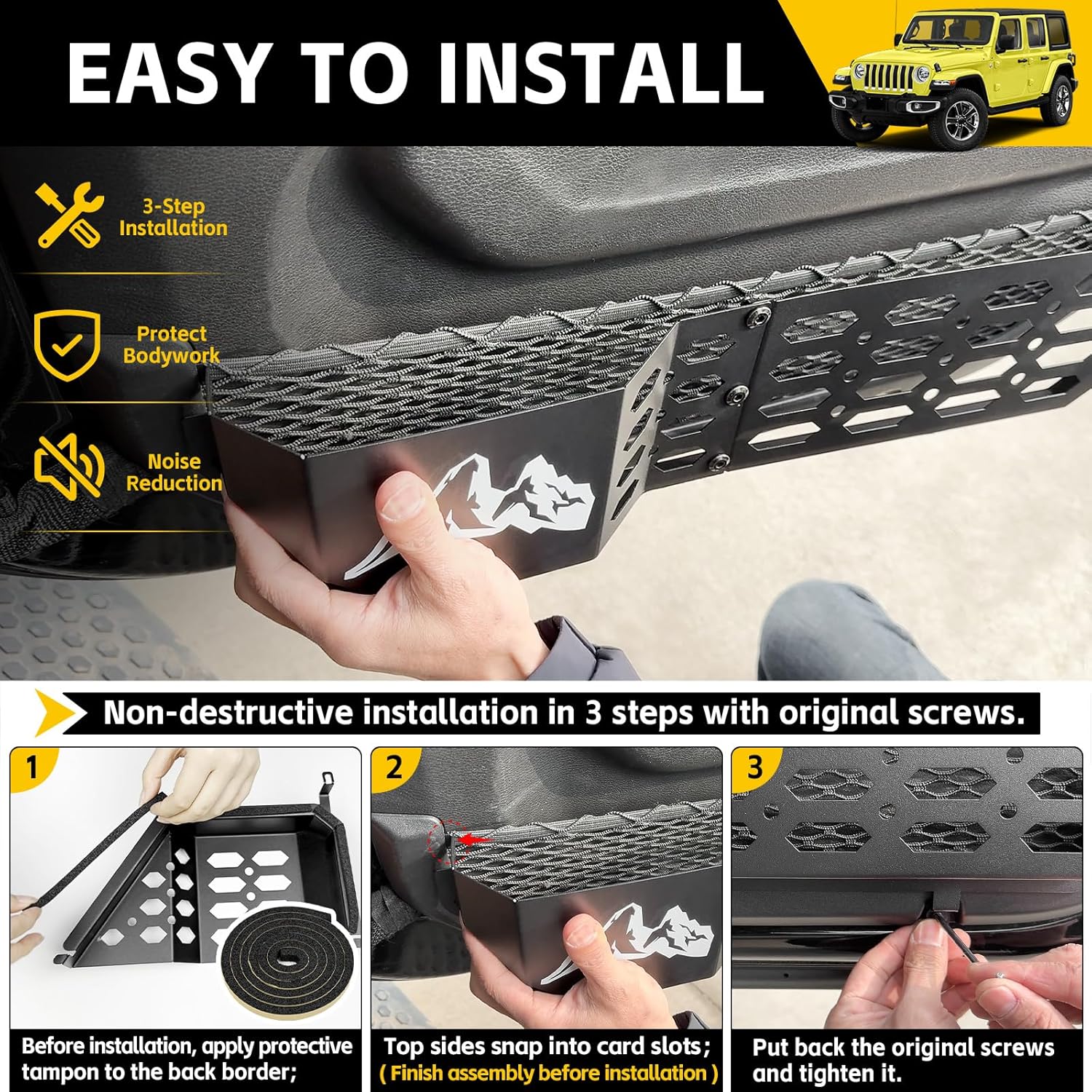 EASY TO INSTALL

3-Step Installation

Protect Bodywork

Noise Reduction

Non-destructive installation in 3 steps with original screws.

1

Before installation, apply protective tampon to the back border;

2

Top sides snap into card slots; ( Finish assembly before installation )

3

Put back the original screws and tighten it.