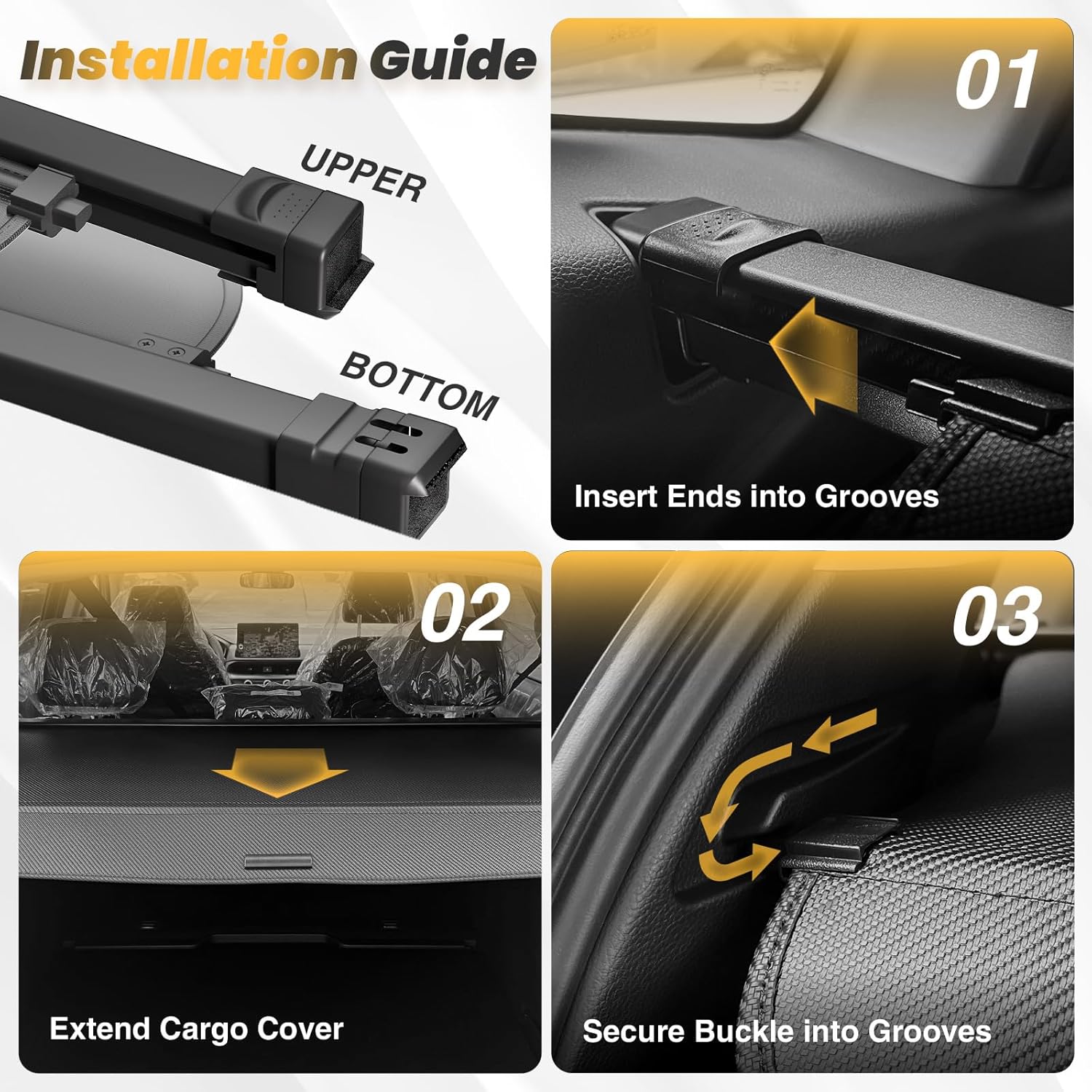 Installation Guide

UPPER

BOTTOM

01

Insert Ends into Grooves

02

Extend Cargo Cover

03

Secure Buckle into Grooves