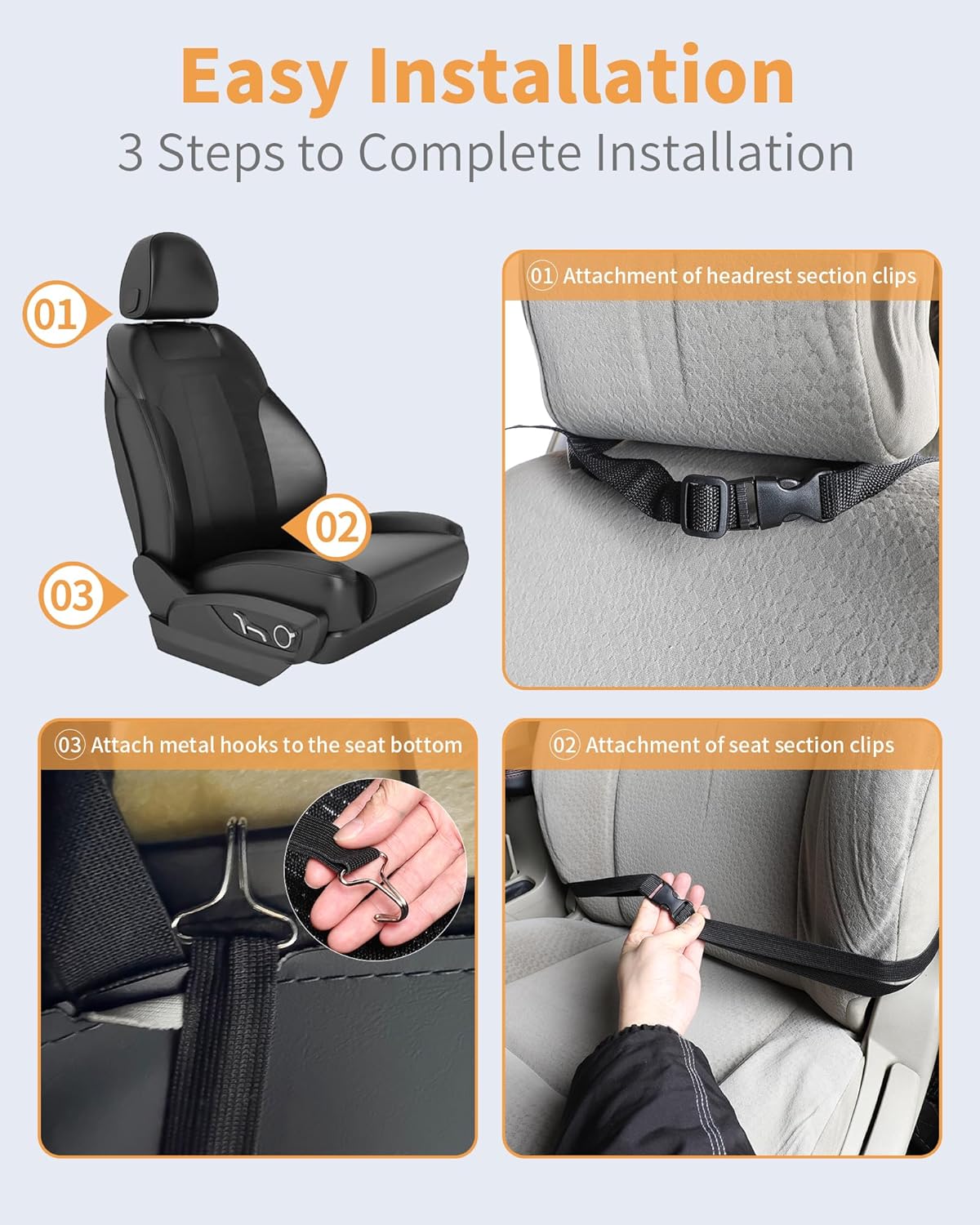 Easy Installation

3 Steps to Complete Installation

01

02

03

01 Attachment of headrest section clips

03 Attach metal hooks to the seat bottom

02 Attachment of seat section clips