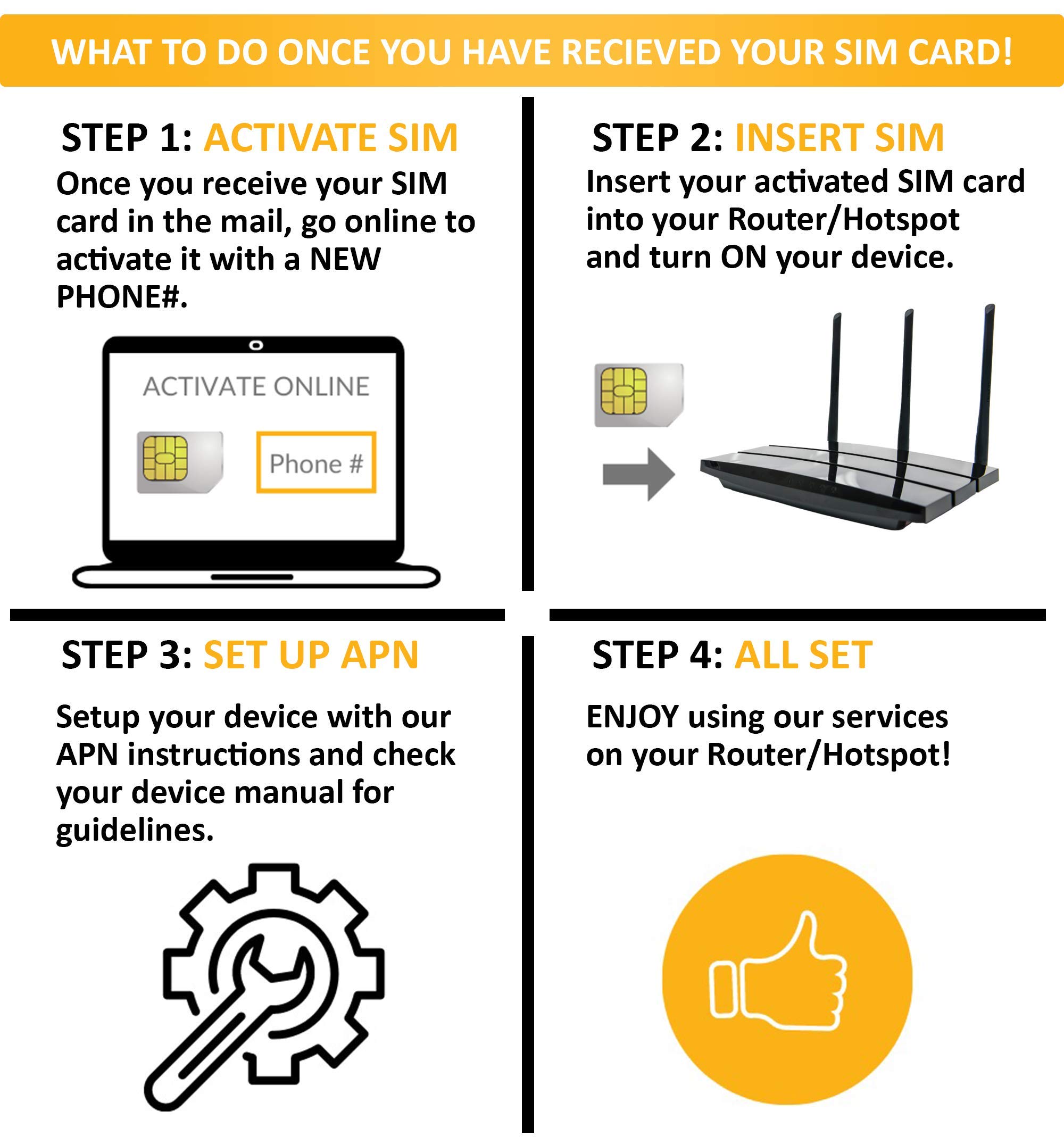 WHAT TO DO ONCE YOU HAVE RECIEVED YOUR SIM CARD!

STEP 1: ACTIVATE SIM

Once you receive your SIM card in the mail, go online to activate it with a NEW PHONE#.

ACTIVATE ONLINE

Phone #

STEP 2: INSERT SIM

Insert your activated SIM card into your Router/Hotspot and turn ON your device.

STEP 3: SET UP APN

Setup your device with our APN instructions and check your device manual for guidelines.

STEP 4: ALL SET

ENJOY using our services on your Router/Hotspot!