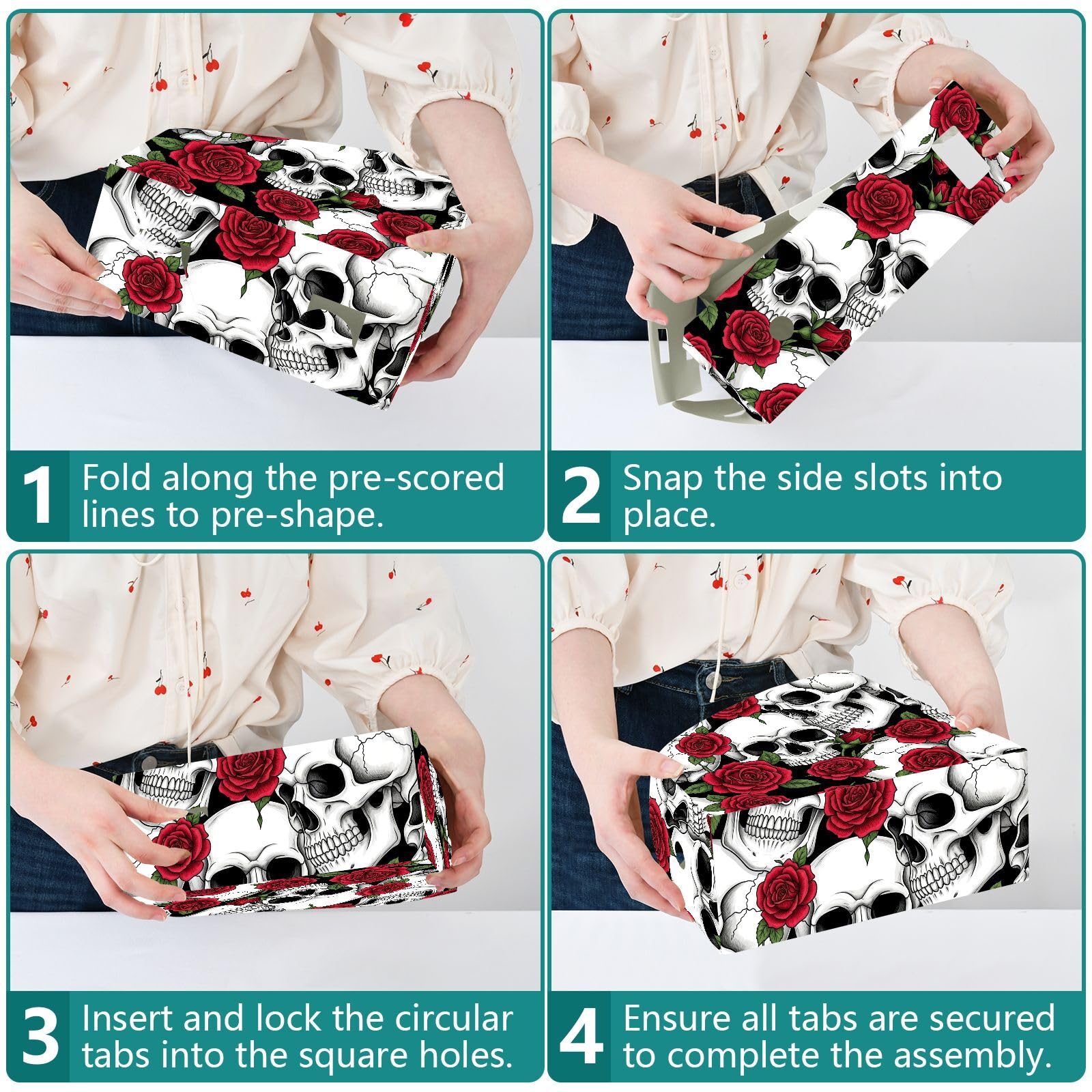 1 Fold along the pre-scored lines to pre-shape.

2 Snap the side slots into place.

3 Insert and lock the circular tabs into the square holes.

4 Ensure all tabs are secured to complete the assembly.