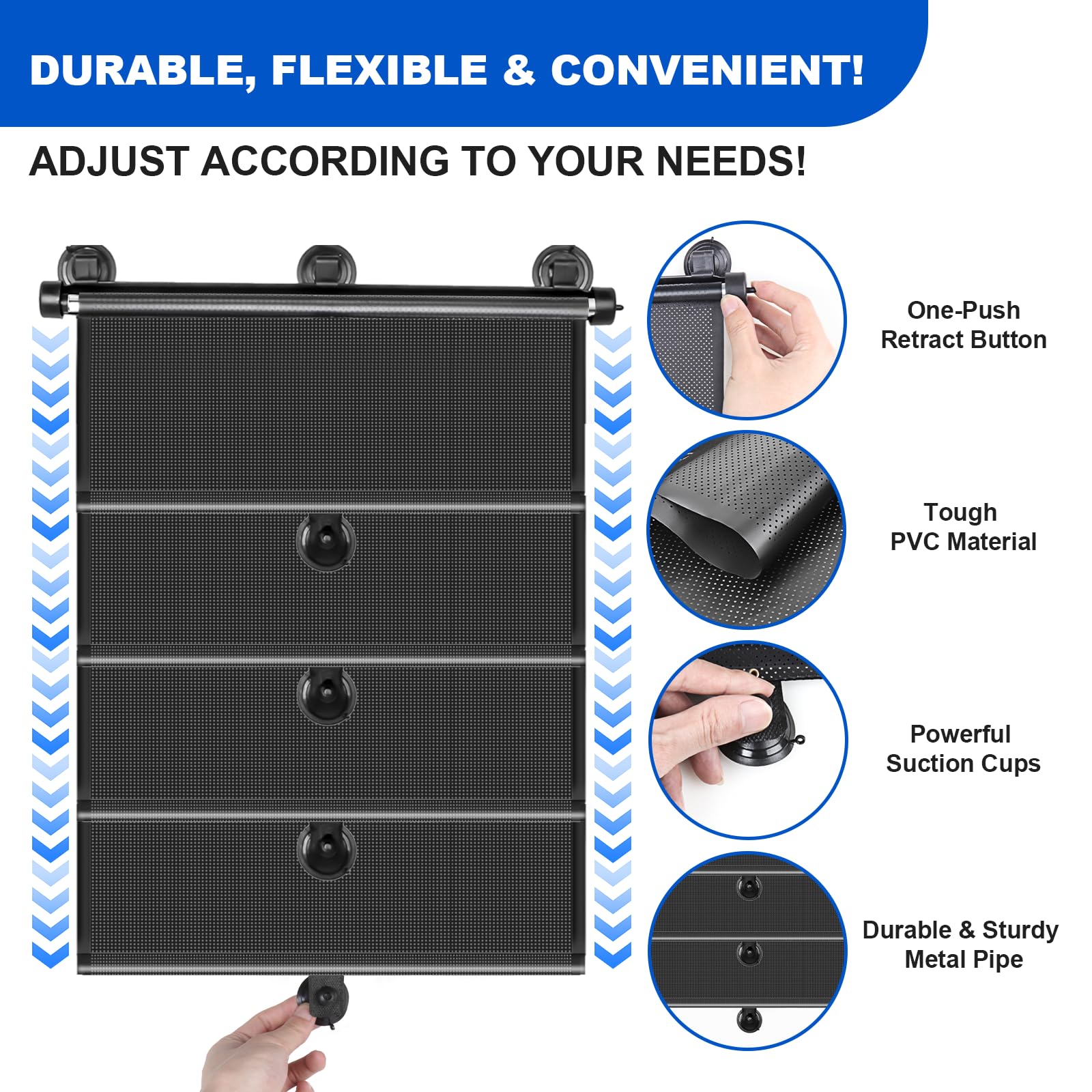 DURABLE, FLEXIBLE & CONVENIENT!

ADJUST ACCORDING TO YOUR NEEDS!

One-Push
Retract Button

Tough
PVC Material

Powerful
Suction Cups

Durable & Sturdy
Metal Pipe