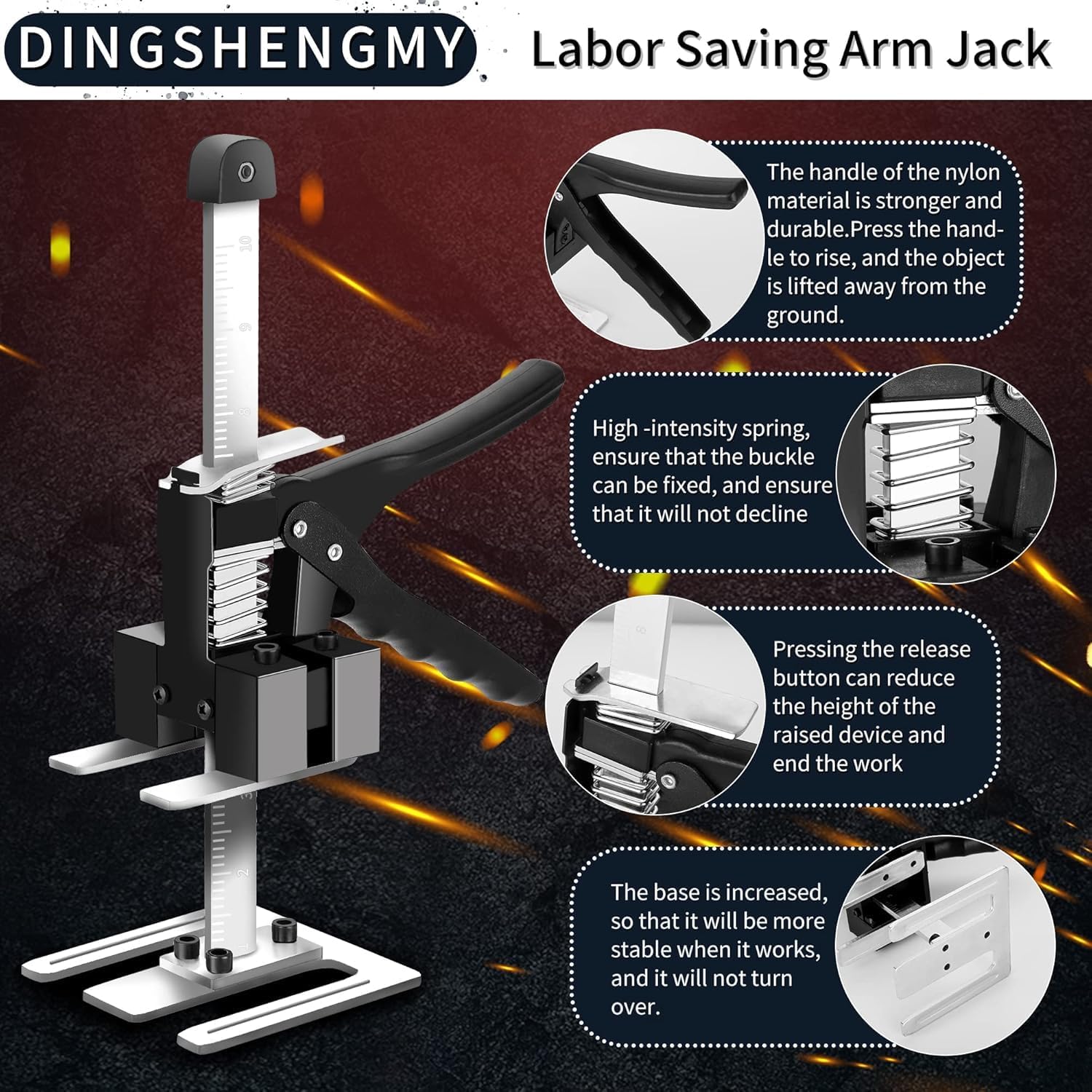 DINGSHENGMY

Labor Saving Arm Jack

10
9
8
3
2
1

The handle of the nylon material is stronger and durable.Press the handle to rise, and the object is lifted away from the ground.

High -intensity spring, ensure that the buckle can be fixed, and ensure that it will not decline

8

Pressing the release button can reduce the height of the raised device and end the work

The base is increased, so that it will be more stable when it works, and it will not turn over.