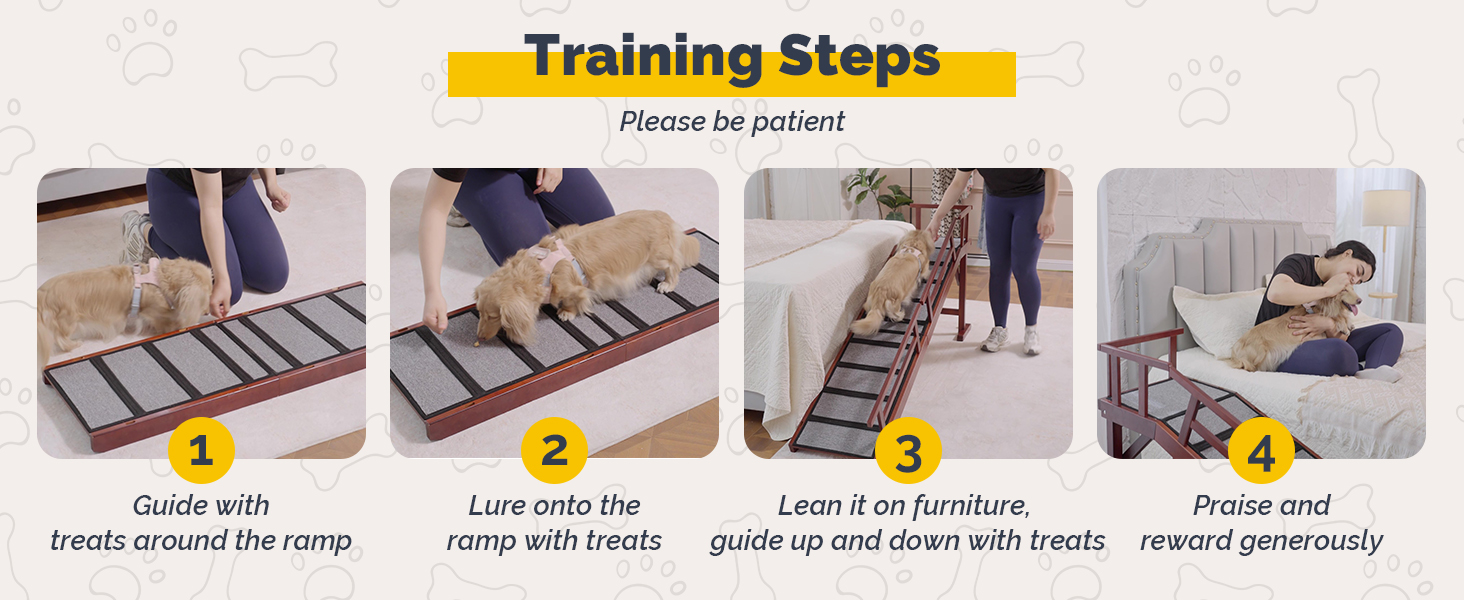 Training Steps

Please be patient

1

Guide with treats around the ramp

2

Lure onto the ramp with treats

3

Lean it on furniture, guide up and down with treats

4

Praise and reward generously