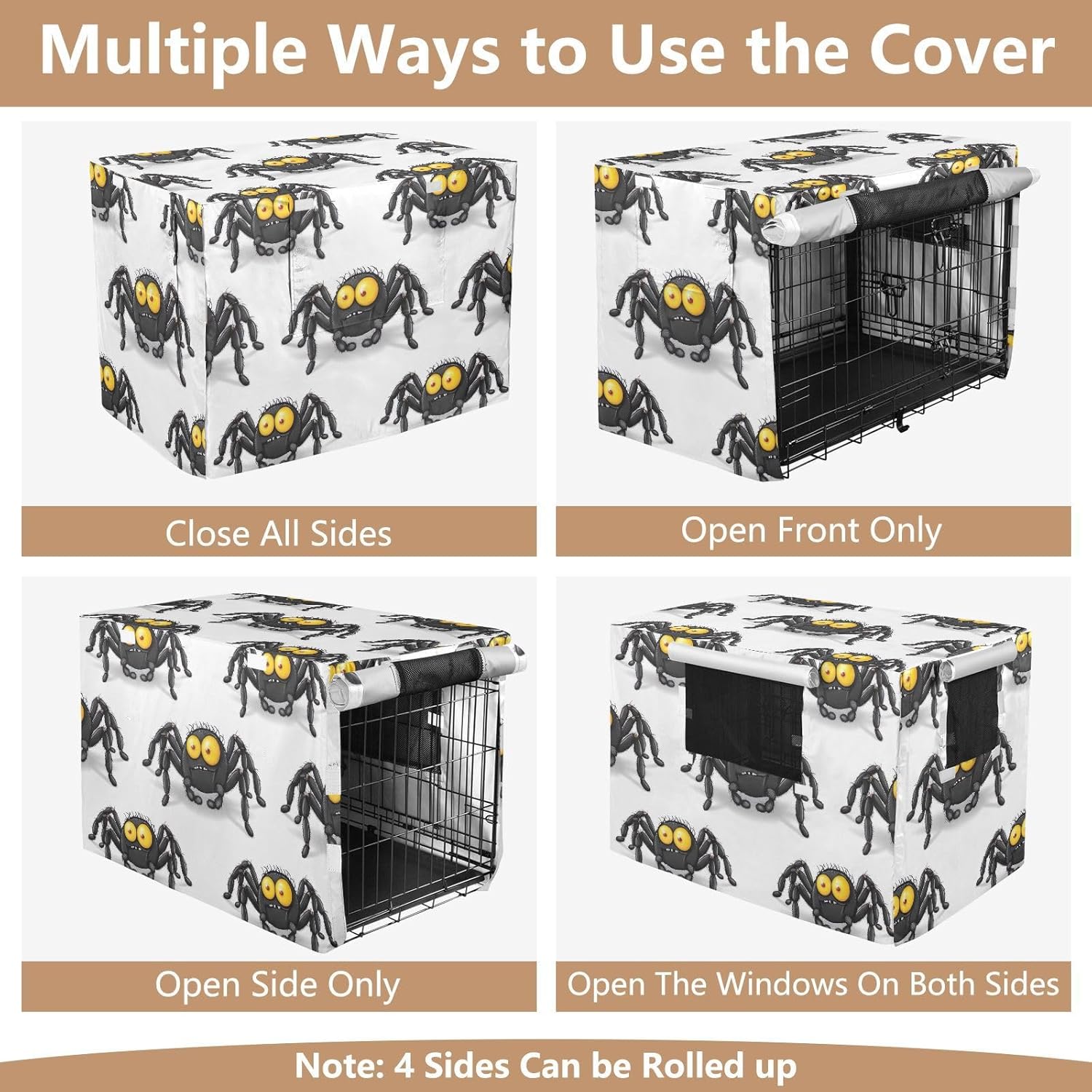 Multiple Ways to Use the Cover

Close All Sides

Open Front Only

Open Side Only

Open The Windows On Both Sides

Note: 4 Sides Can be Rolled up