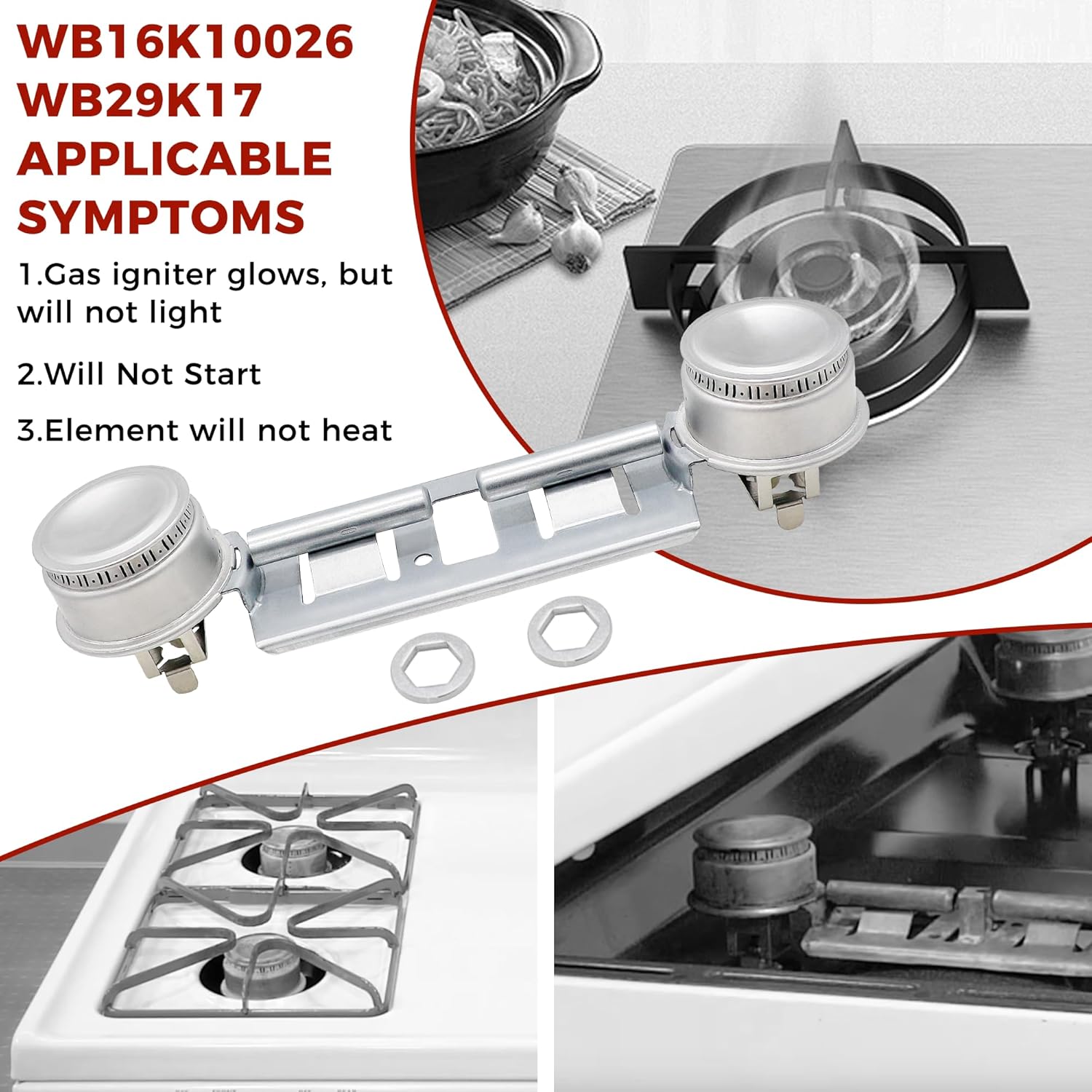 WB16K10026
WB29K17
APPLICABLE
SYMPTOMS

1.Gas igniter glows, but will not light

2.Will Not Start

3.Element will not heat