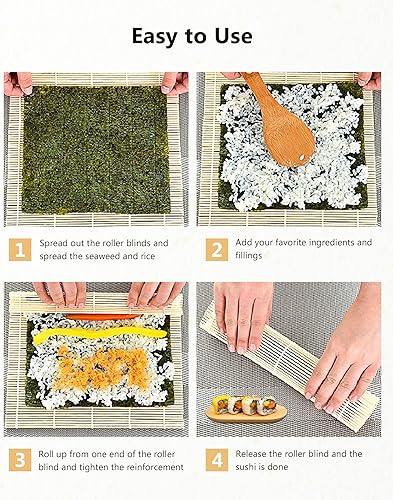 Easy to Use

1 Spread out the roller blinds and spread the seaweed and rice

2 Add your favorite ingredients and fillings

3 Roll up from one end of the roller blind and tighten the reinforcement

4 Release the roller blind and the sushi is done