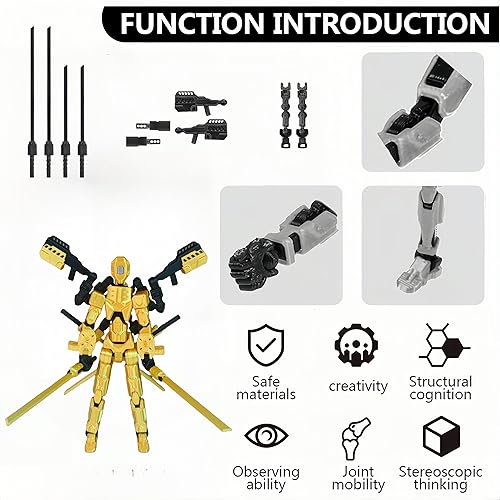 FUNCTION INTRODUCTION

Safe materials

creativity

Structural cognition

Observing ability

Joint mobility

Stereoscopic thinking