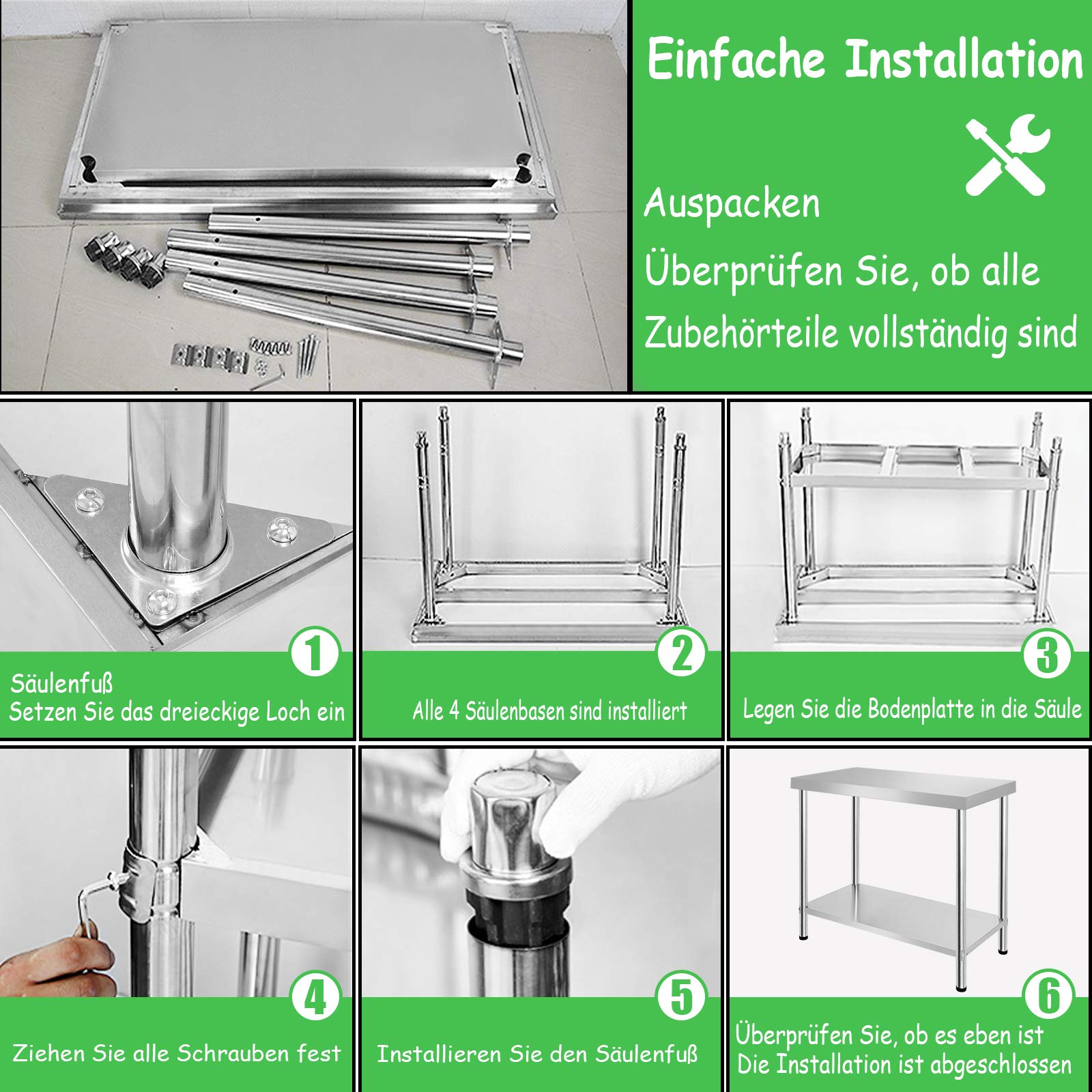 Einfache Installation

Auspacken

Überprüfen Sie, ob alle Zubehörteile vollständig sind

1

Säulenfuß
Setzen Sie das dreieckige Loch ein

2

Alle 4 Säulenbasen sind installiert

3

Legen Sie die Bodenplatte in die Säule

4

Ziehen Sie alle Schrauben fest

5

Installieren Sie den Säulenfuß

6

Überprüfen Sie, ob es eben ist
Die Installation ist abgeschlossen