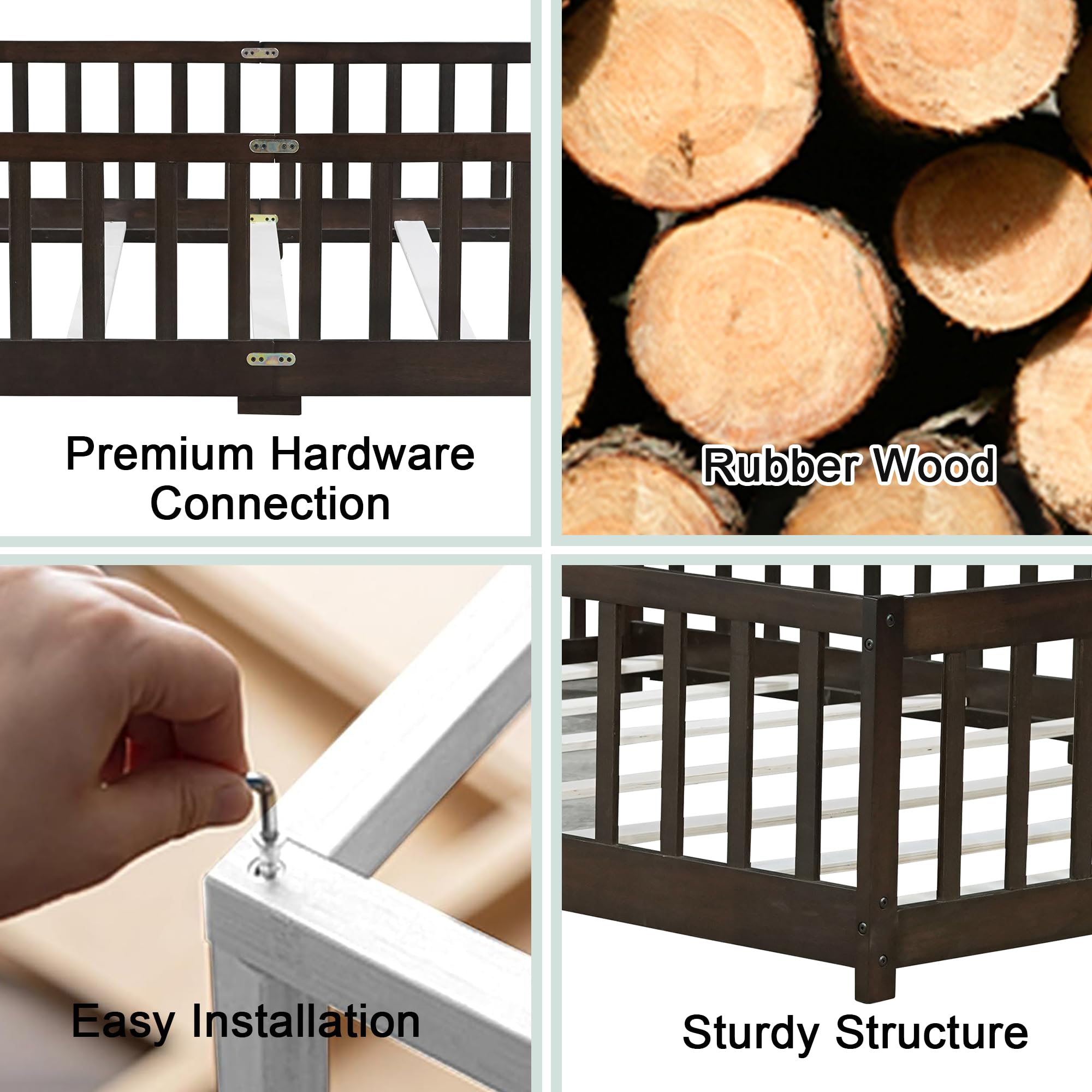 Premium Hardware Connection

Rubber Wood

Easy Installation

Sturdy Structure